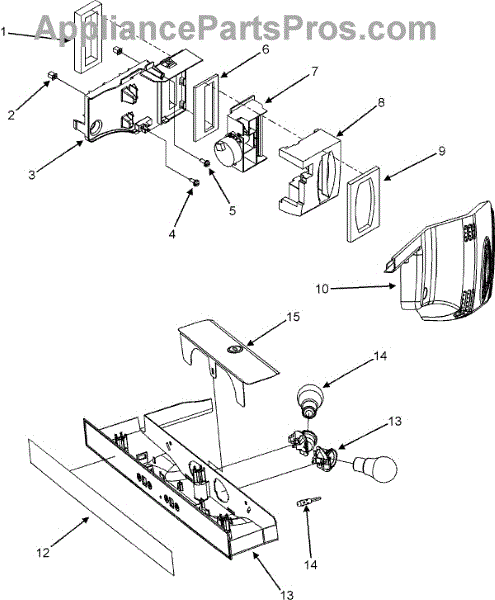 AppliancePartsPros.com

1
2
3
4
5
6
7
8
9
10
15
14
13
12
14
13