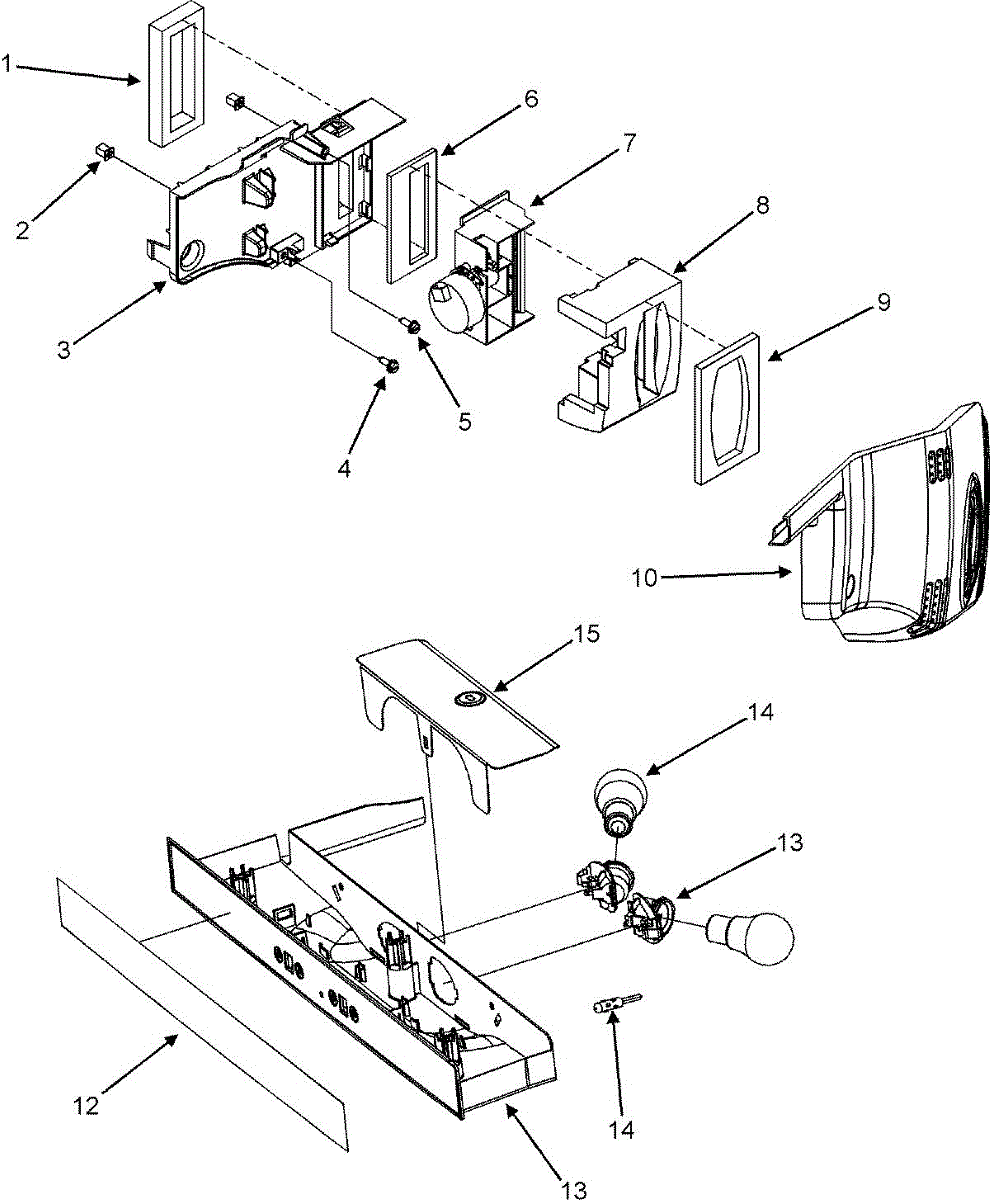 1
2
3
4
5
6
7
8
9
10
15
14
13
12
14
13