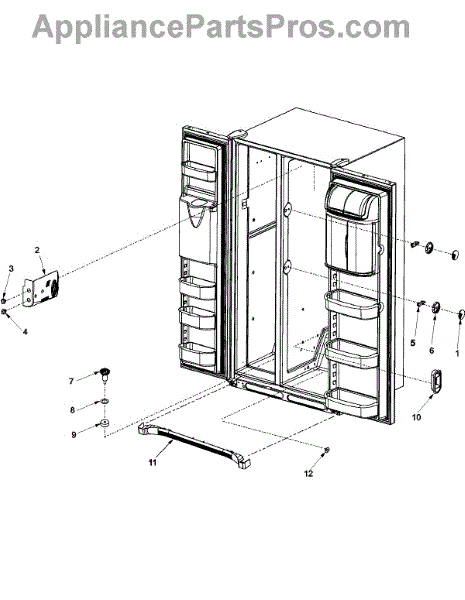 AppliancePartsPros.com

2
3
4
5
6
1
7
8
9
10
11
12