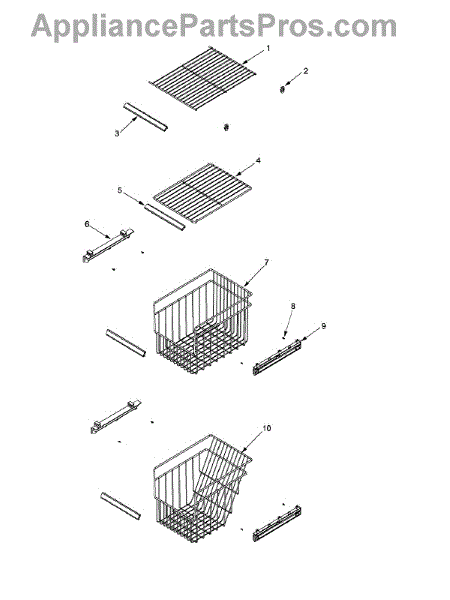 AppliancePartsPros.com

1
2
3
4
5
6
7
8
9
10