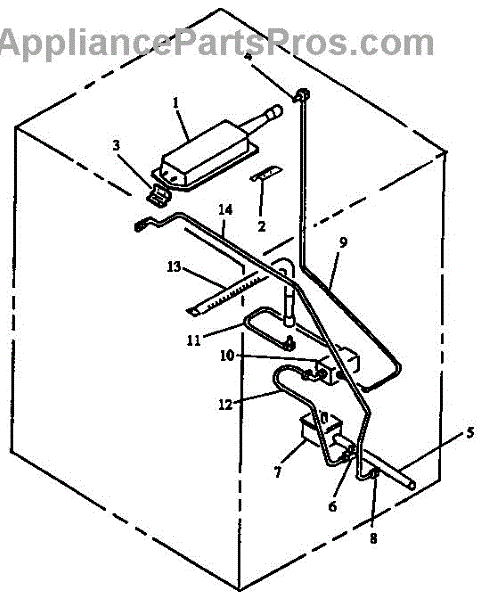 AppliancePartsPros.com

4
1
3
2
14
9
13
11
10
12
7
6
8
5