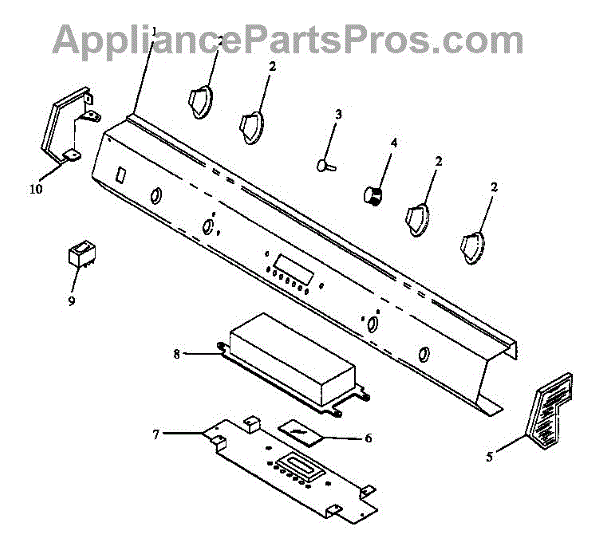 AppliancePartsPros.com

1
2
2
3
4
2
2
10
9
8
7
6
5