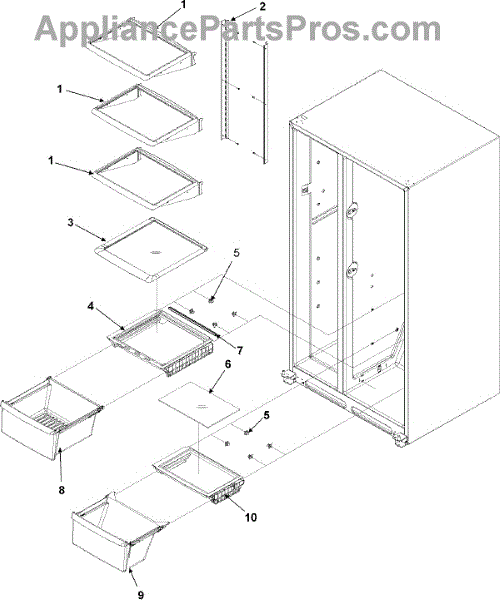 AppliancePartsPros.com

1
2
1
1
3
5
4
7
6
5
8
10
9