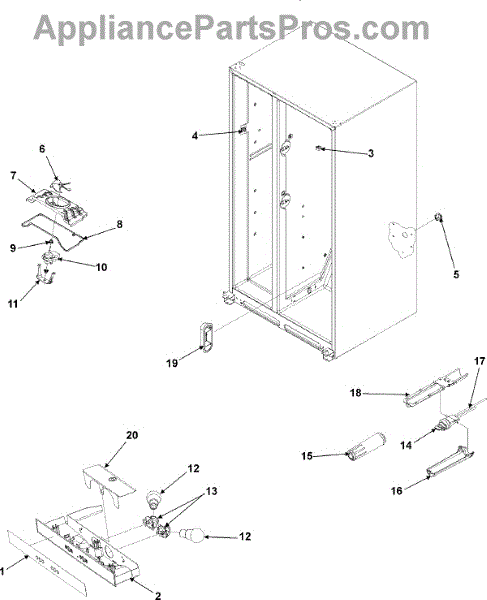 AppliancePartsPros.com

4
3
6
7
8
9
10
11
5
19
17
18
14
15
16
20
12
13
12
1
2