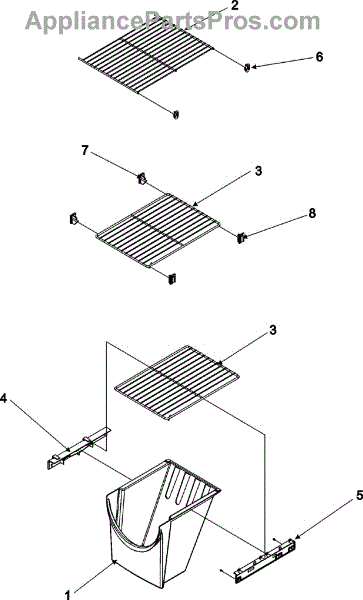 AppliancePartsPros.com
2
6
7
3
8
3
4
5
1