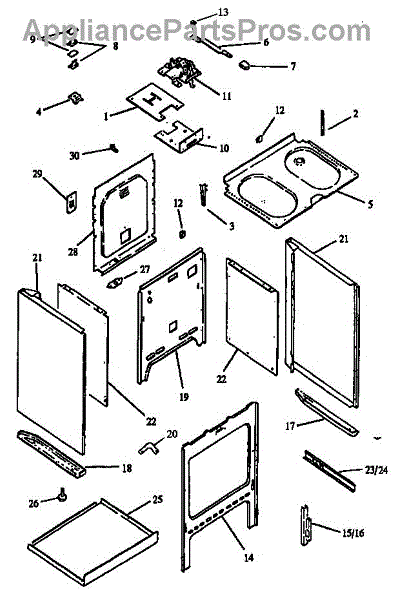 AppliancePartsPros.com

13
9
8
6
7
11
4
1
12
2
30
10
29
5
12
3
28
21
21
27
22
19
22
17
20
18
23/24
26
25
15/16
14