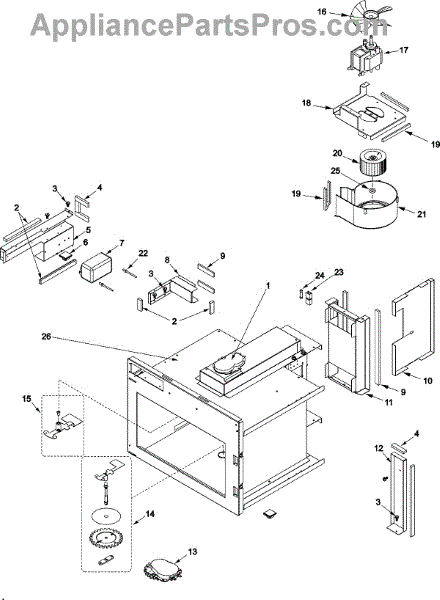 AppliancePartsPros.com

16
17
18
19
20
25
19
21
3
4
2
5
6
7
22
8
9
3
2
24
23
1
26
10
9
11
15
4
12
3
14
13