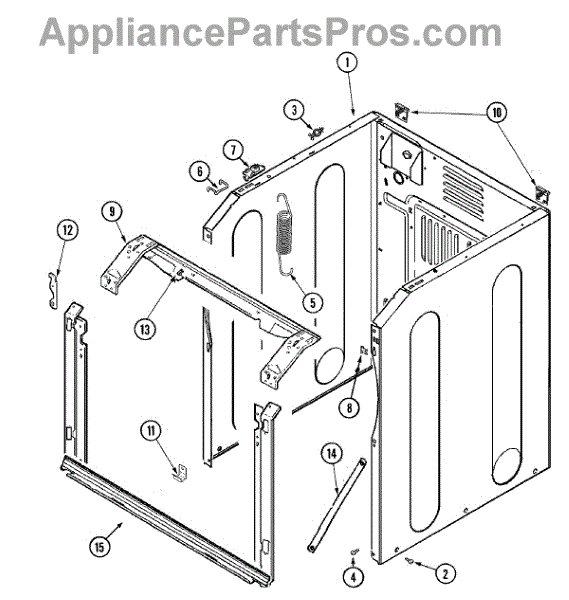 AppliancePartsPros.com

1
3
10
7
6
9
12
5
13
8
11
14
15
4
2