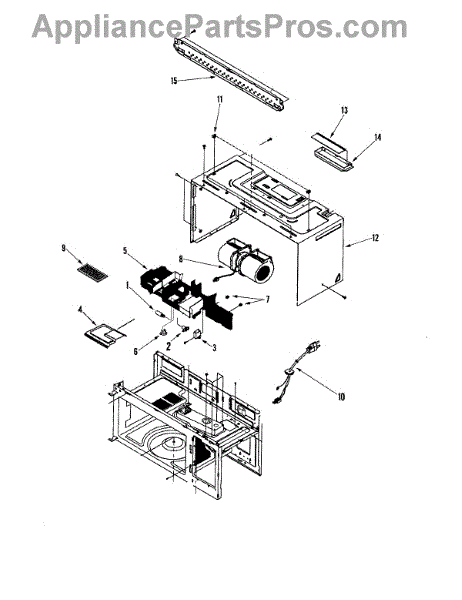 AppliancePartsPros.com

15
11
13
14
12
9
5
8
1
7
4
6
2
3
10