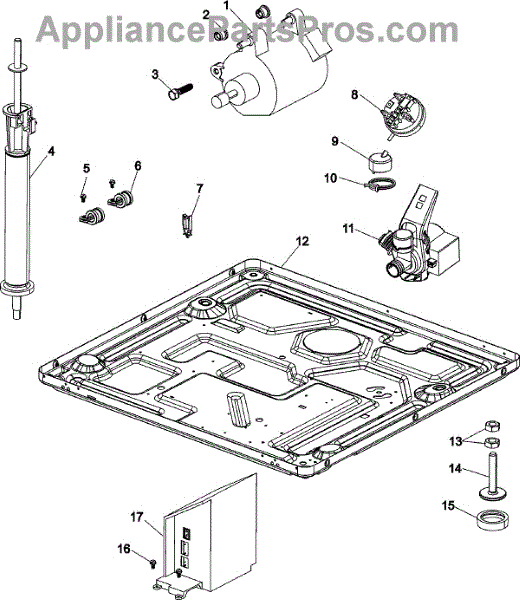 AppliancePartsPros.com

1
2
3
4
5
6
7
8
9
10
11
12
13
14
15
16
17