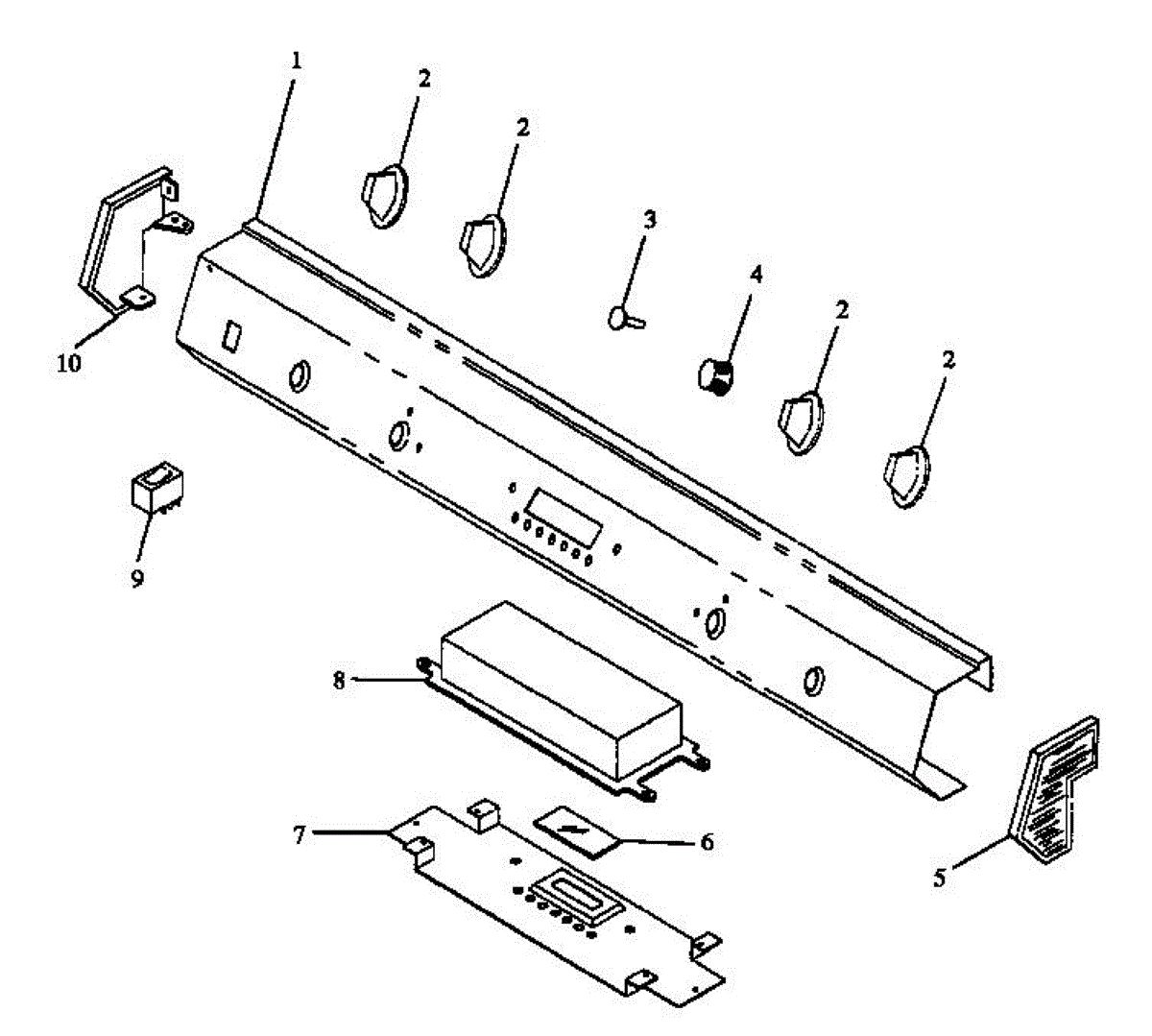 1
2
2
3
4
2
2
10
9
8
7
6
5