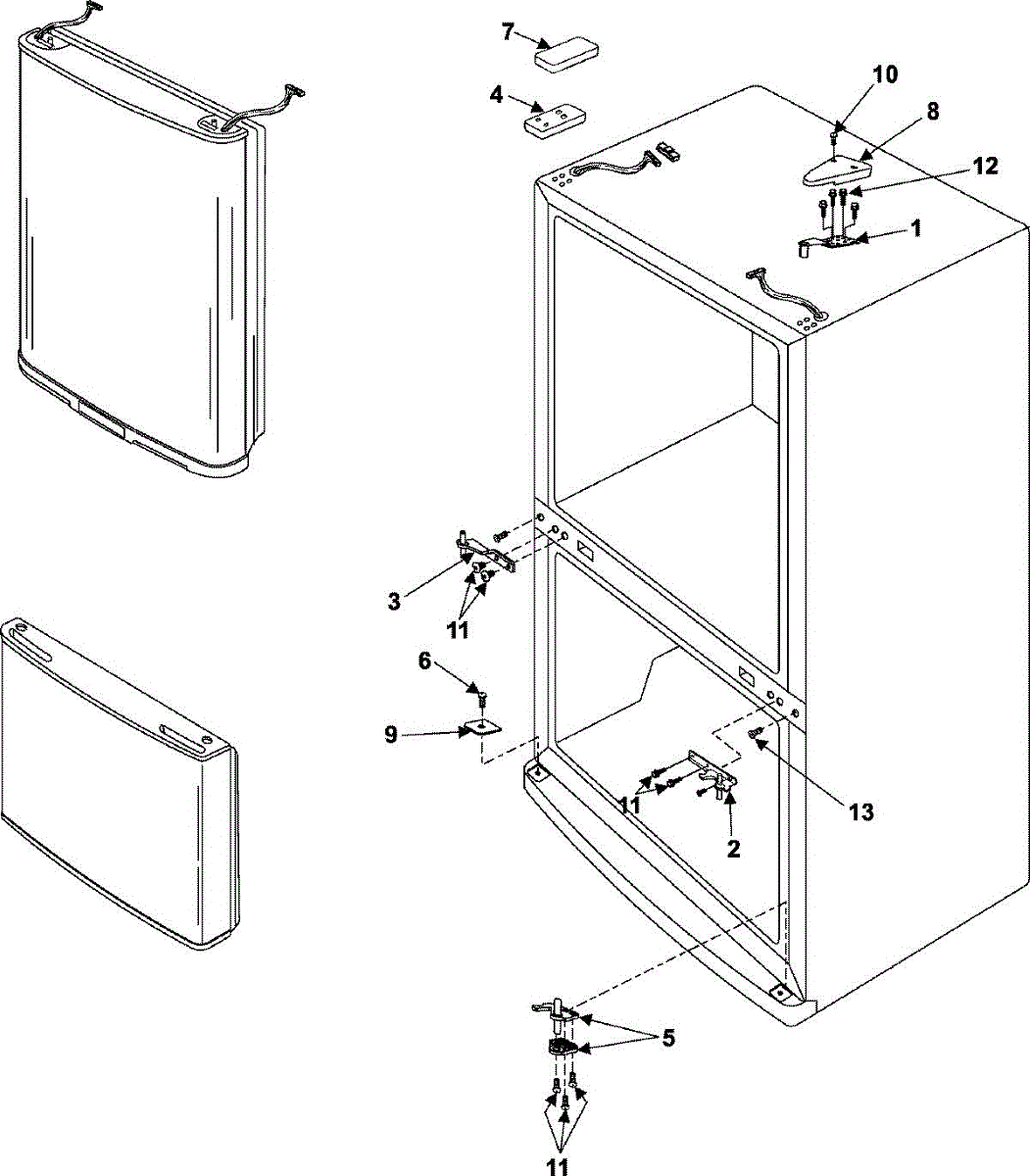 7
4
10
8
12
1
3
11
6
9
11
13
2
5
11