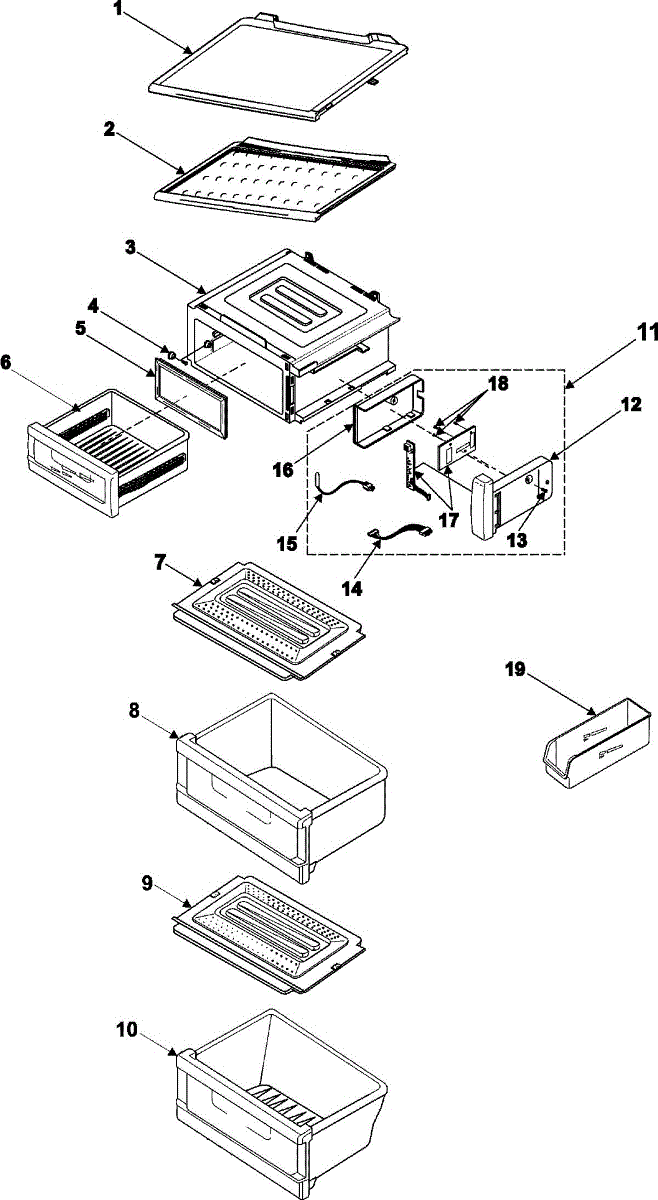 1
2
3
4
5
6
11
18
12
16
17
15
13
14
7
19
8
9
10