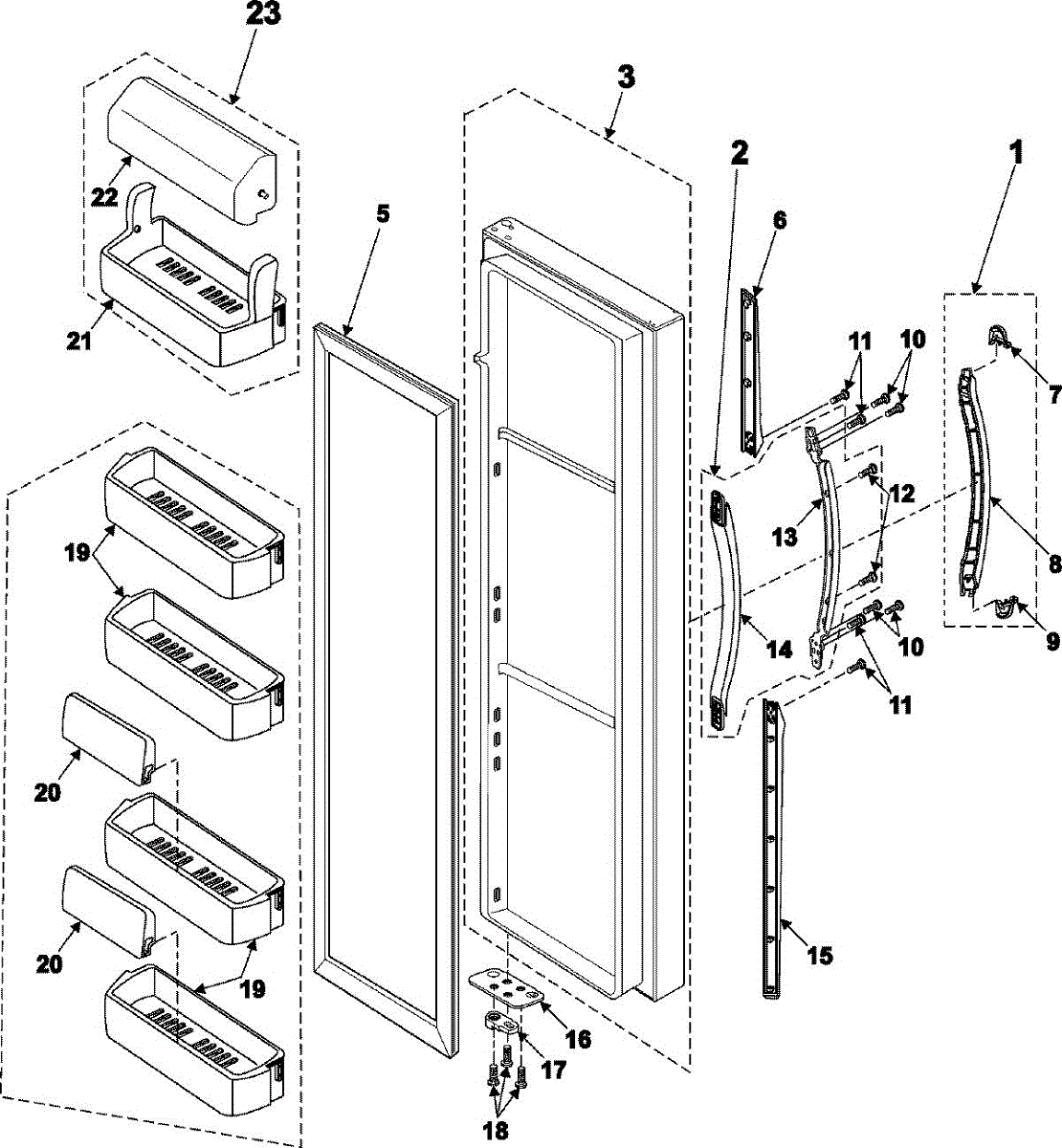 23
3
2
1
22
5
6
21
11
10
7
12
13
8
19
14
10
9
11
20
15
20
19
16
17
18