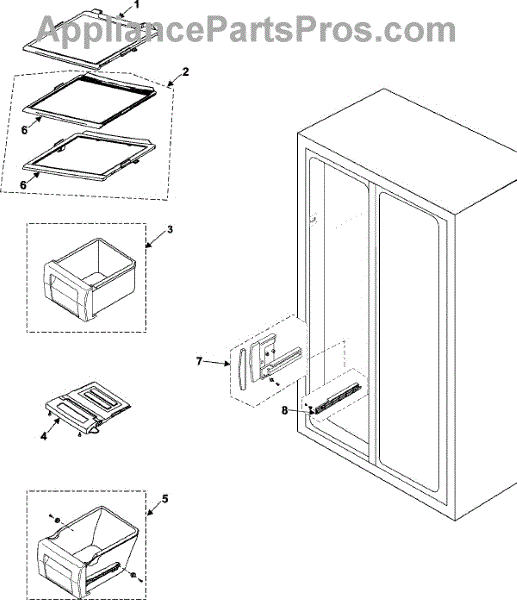 AppliancePartsPros.com

1
2
6
6
3
7
8
4
5