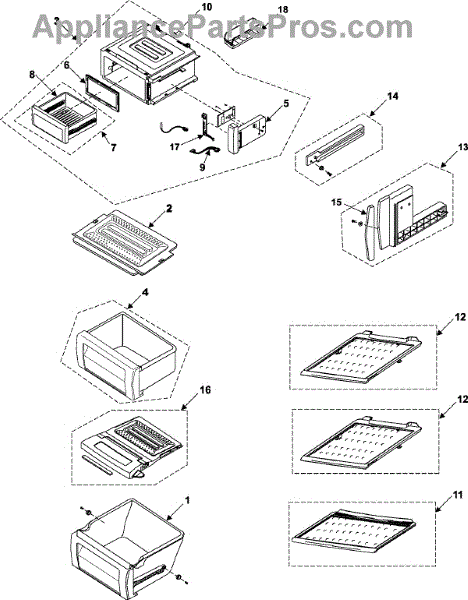 AppliancePartsPros.com

3
10
18
8
6
5
7
17
9
14
13
15
2
4
12
16
12
1
11