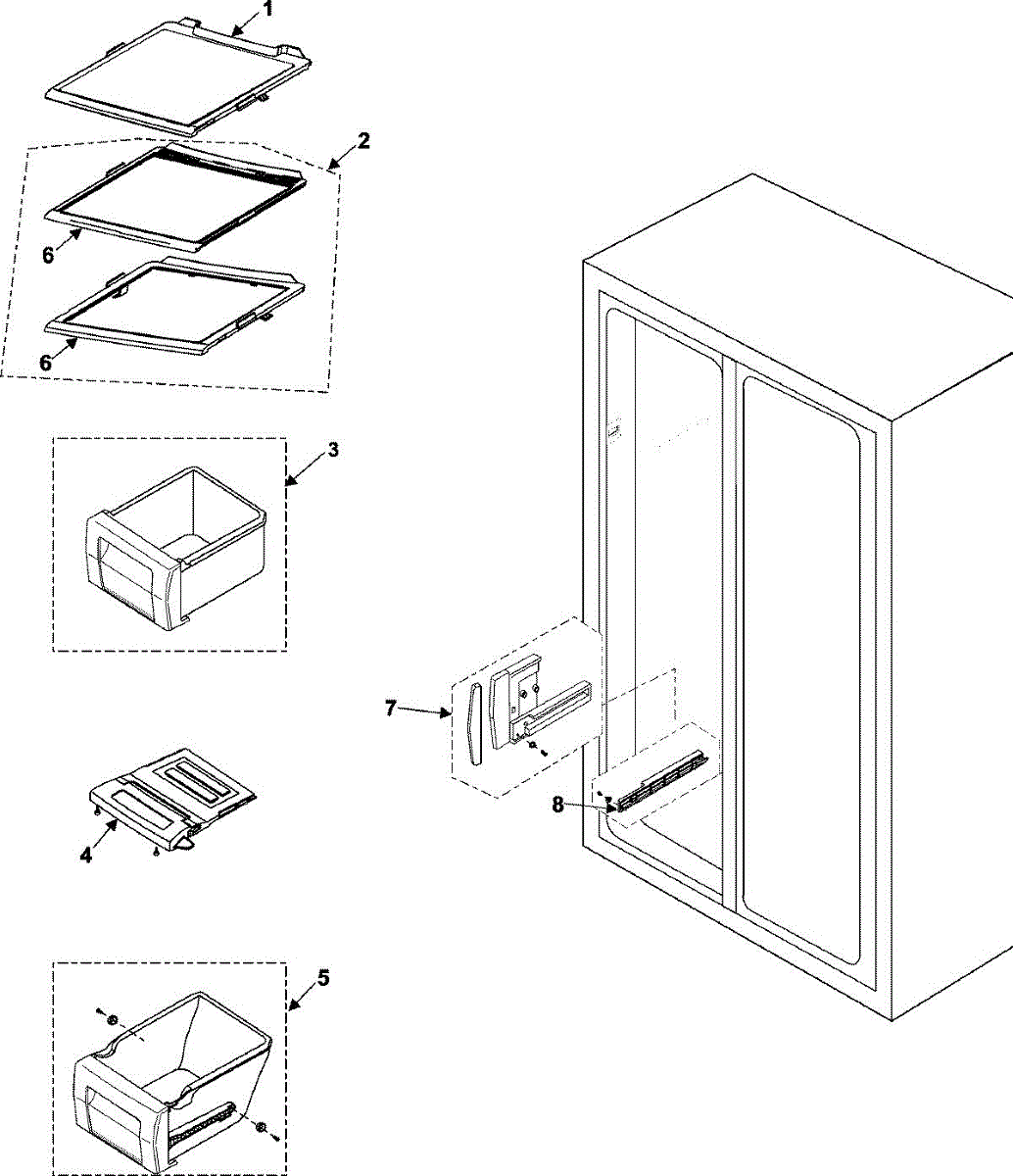 1
2
6
6
3
7
8
4
5