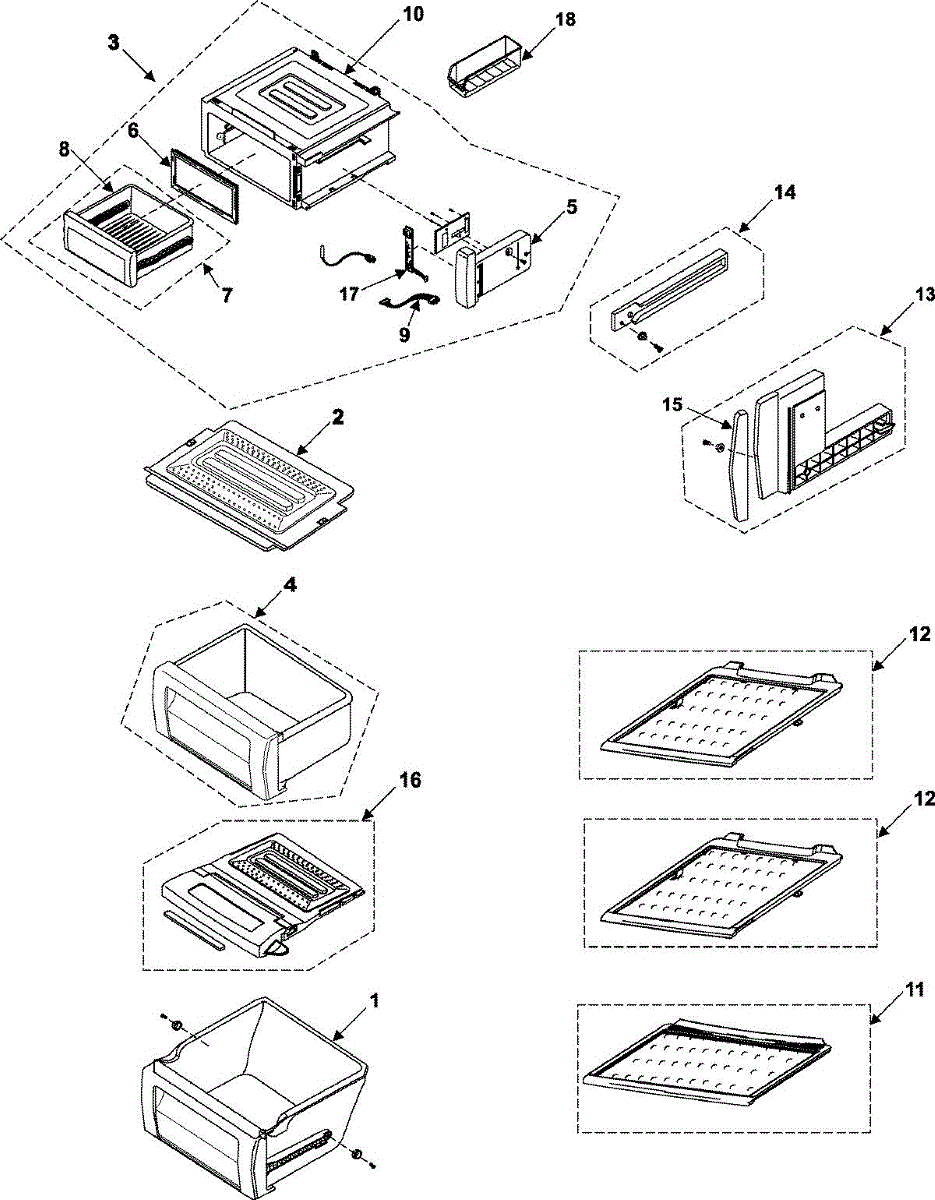 3
10
18
8
6
5
7
17
9
14
13
15
2
4
12
16
12
1
11