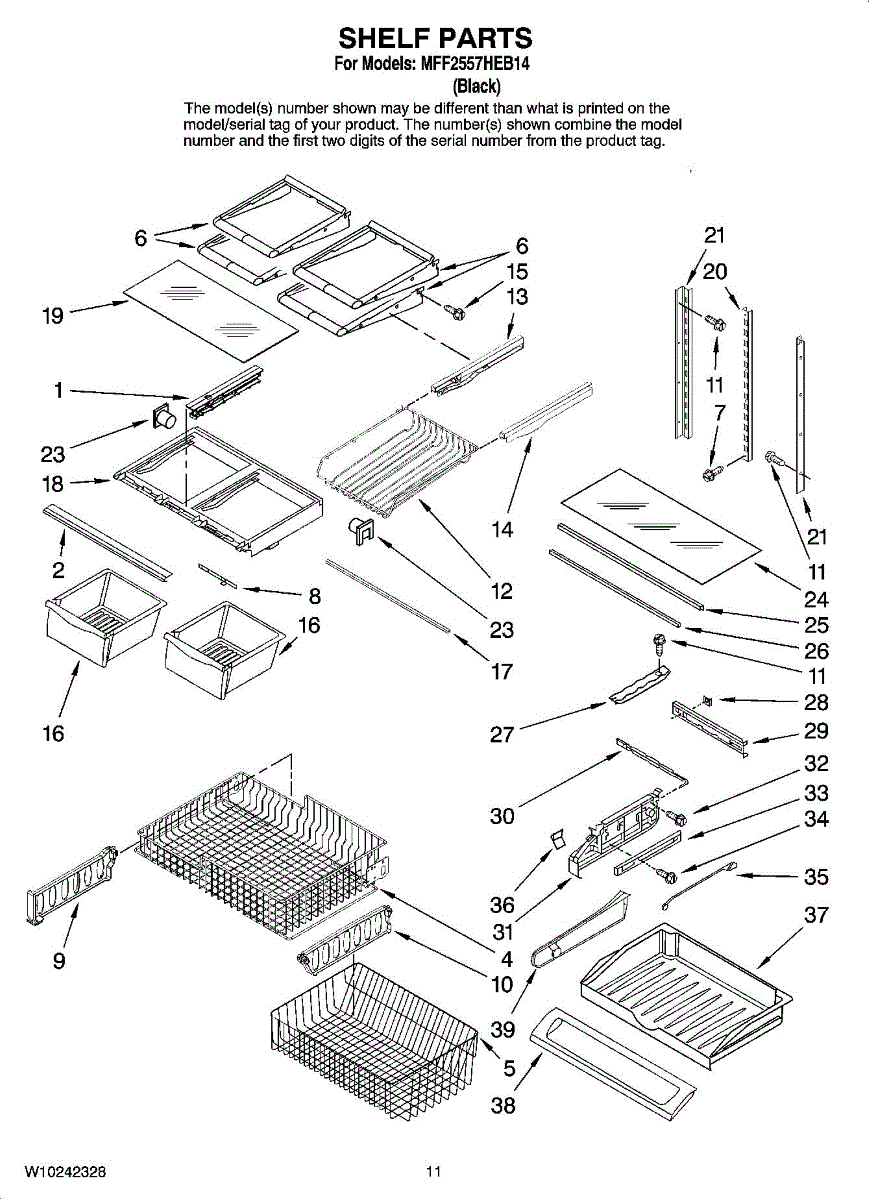 SHELF PARTS
For Models: MFF2557HEB14
(Black)

The model(s) number shown may be different than what is printed on the model/serial tag of your product. The number(s) shown combine the model number and the first two digits of the serial number from the product tag.

6
6
15
13
19
1
23
18
2
8
16
16
14
12
23
17
21
20
11
7
21
11
24
25
26
11
28
29
27
32
33
34
30
35
36
31
37
9
4
10
39
5
38

W10242328
11