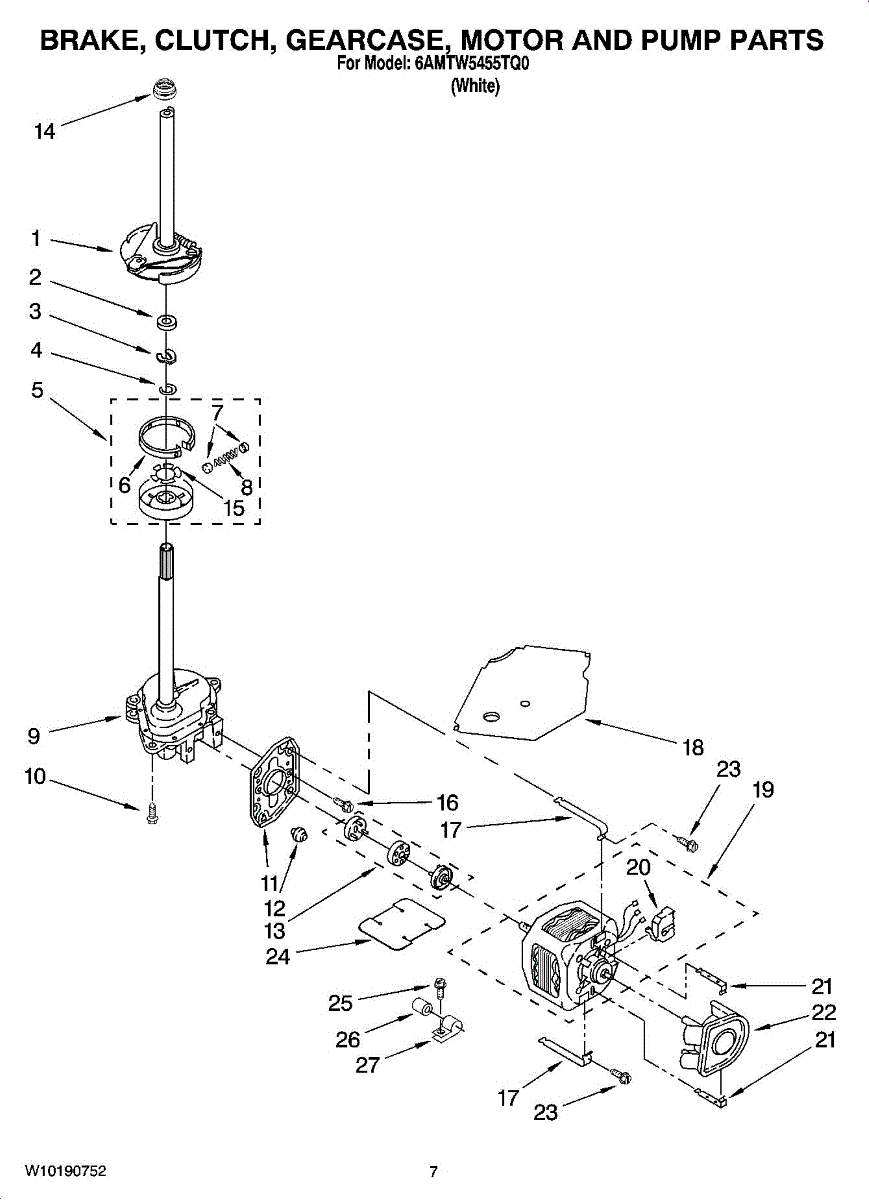 BRAKE, CLUTCH, GEARCASE, MOTOR AND PUMP PARTS
For Model: 6AMTW5455TQ0
(White)

14
1
2
3
4
5
7
6
8
15
9
10
18
23
19
16
17
20
11
12
13
24
21
22
21
25
26
27
17
23

W10190752
7