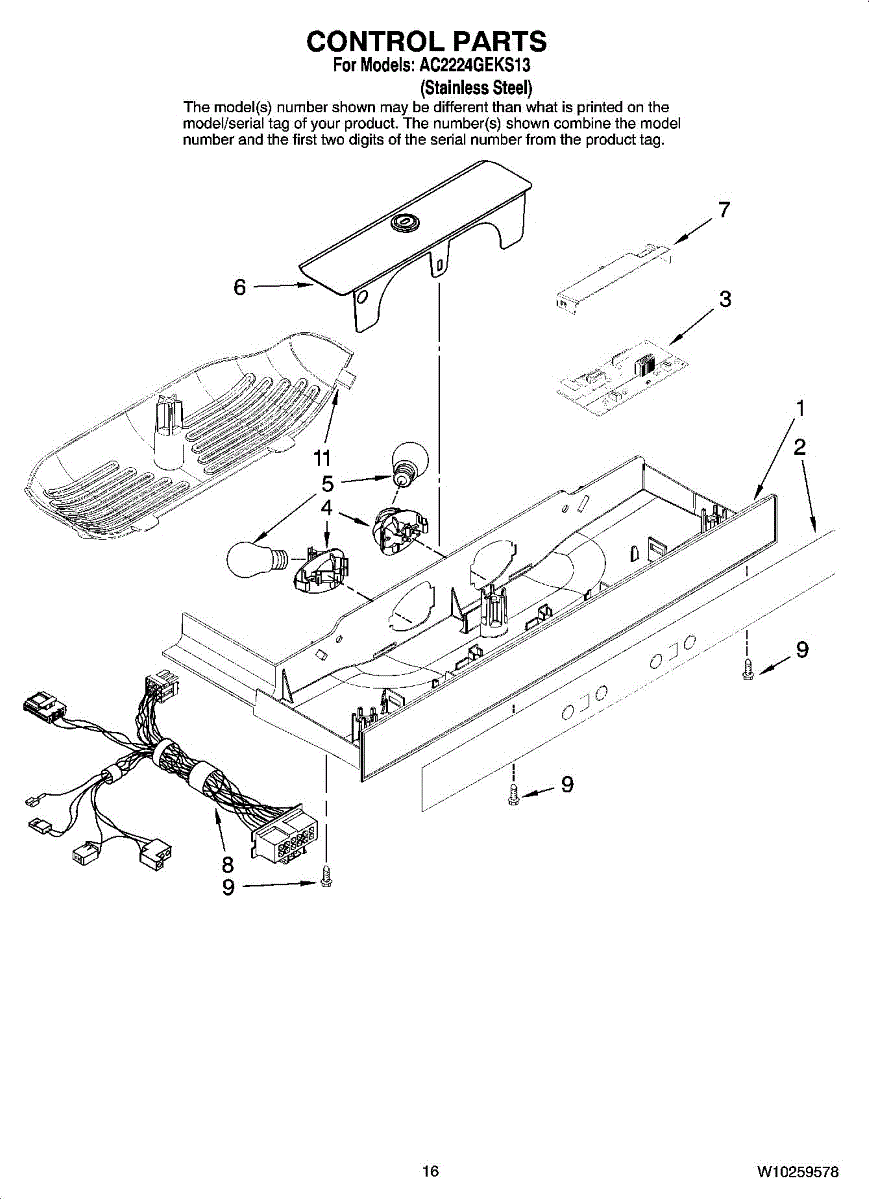 CONTROL PARTS
For Models: AC2224GEKS13
(Stainless Steel)

The model(s) number shown may be different than what is printed on the model/serial tag of your product. The number(s) shown combine the model number and the first two digits of the serial number from the product tag.

7
6
3
1
2
11
5
4
9
9
8
9

16

W10259578