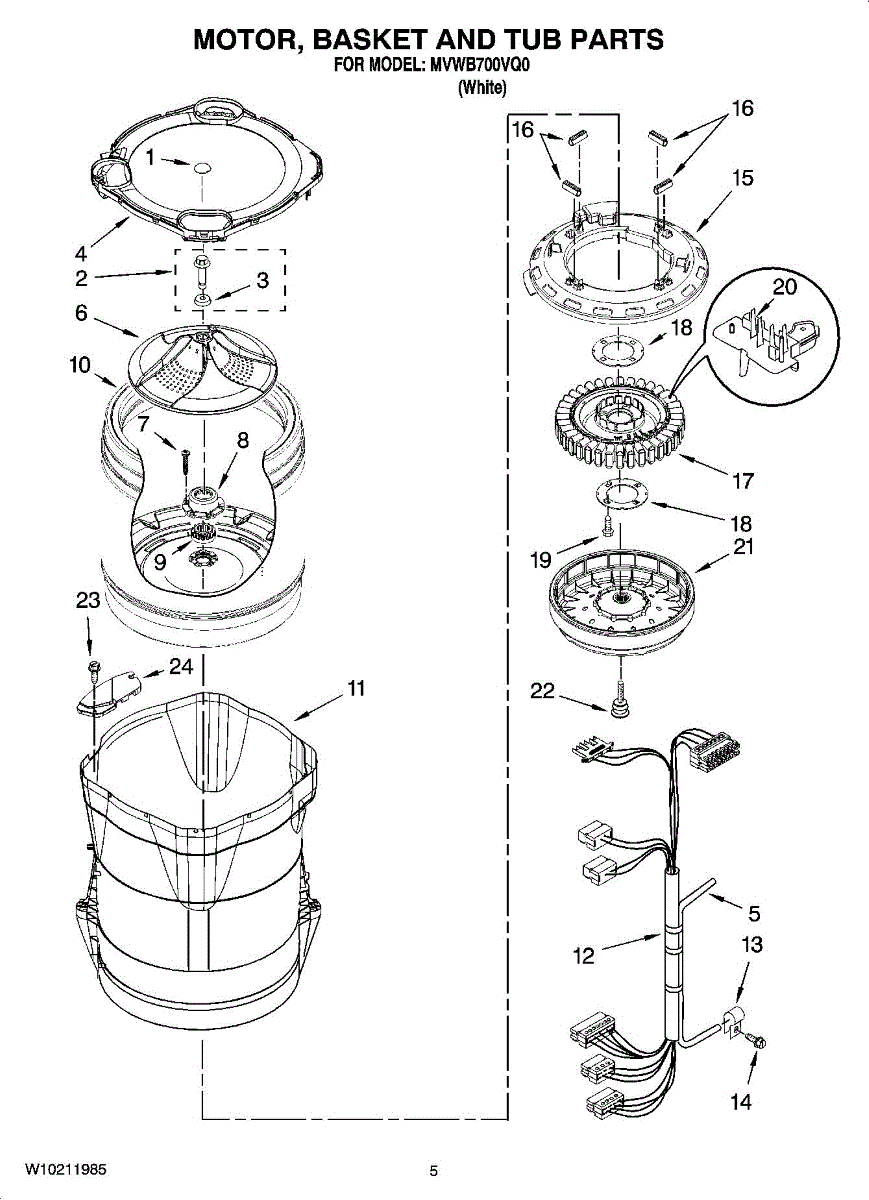 MOTOR, BASKET AND TUB PARTS
FOR MODEL: MVWB700VQ0
(White)

1
4
2
3
6
10
7
8
9
23
24
11
16
16
15
20
18
17
18
19
21
22
5
12
13
14

W10211985
5