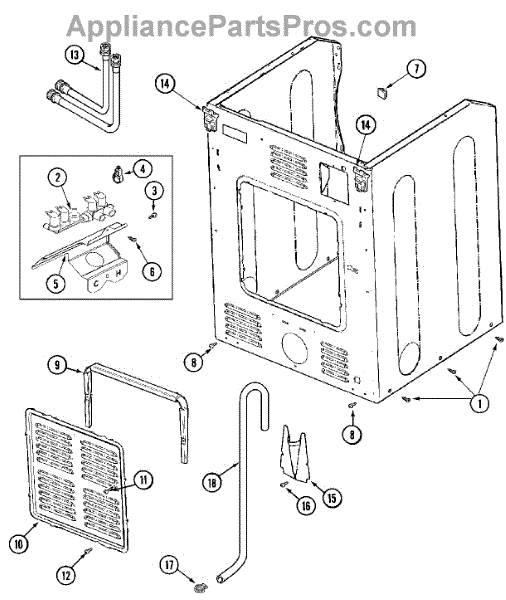 AppliancePartsPros.com

13
14
7
14
2
4
3
5
6
C H
8
9
1
8
11
18
15
16
10
12
17