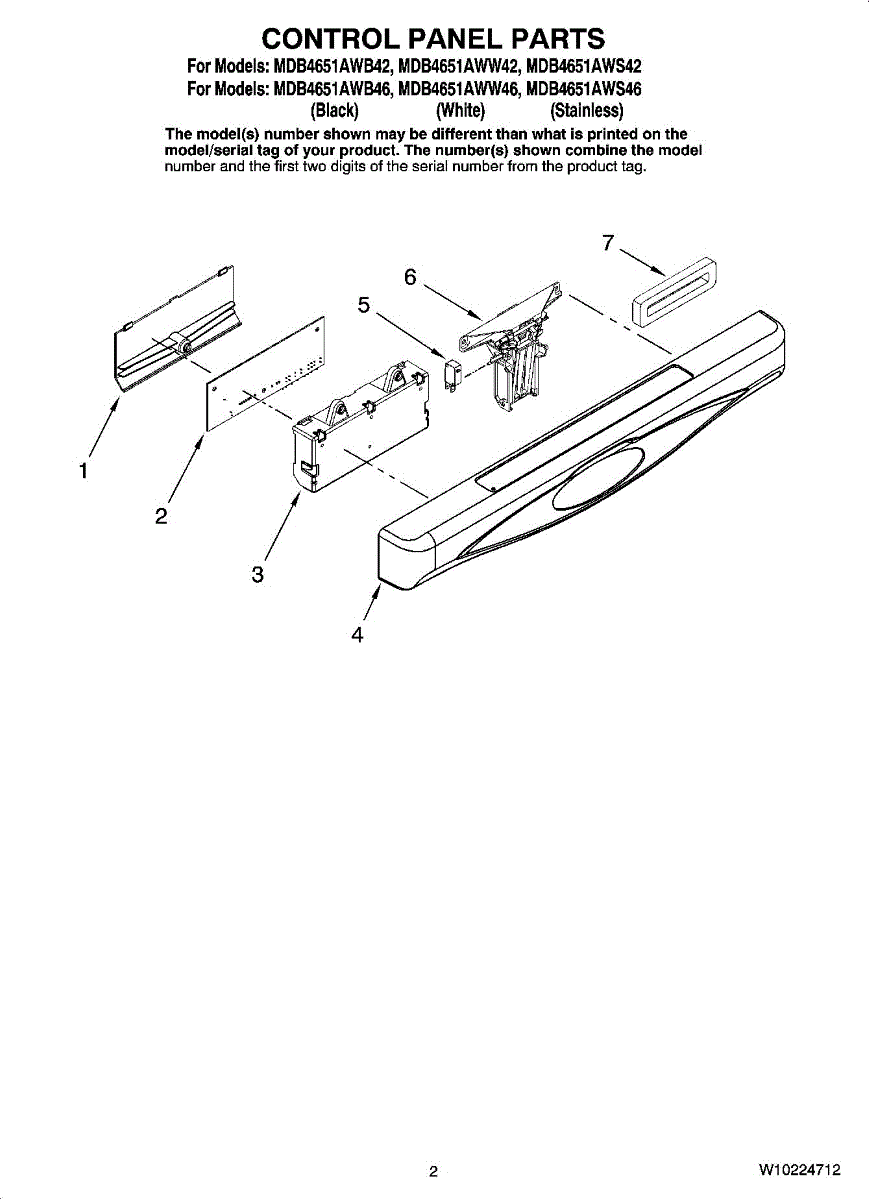 CONTROL PANEL PARTS

For Models: MDB4651AWB42, MDB4651AWW42, MDB4651AWS42
For Models: MDB4651AWB46, MDB4651AWW46, MDB4651AWS46
(Black) (White) (Stainless)

The model(s) number shown may be different than what is printed on the model/serial tag of your product. The number(s) shown combine the model number and the first two digits of the serial number from the product tag.

7
6
5
1
2
3
4

2

W10224712