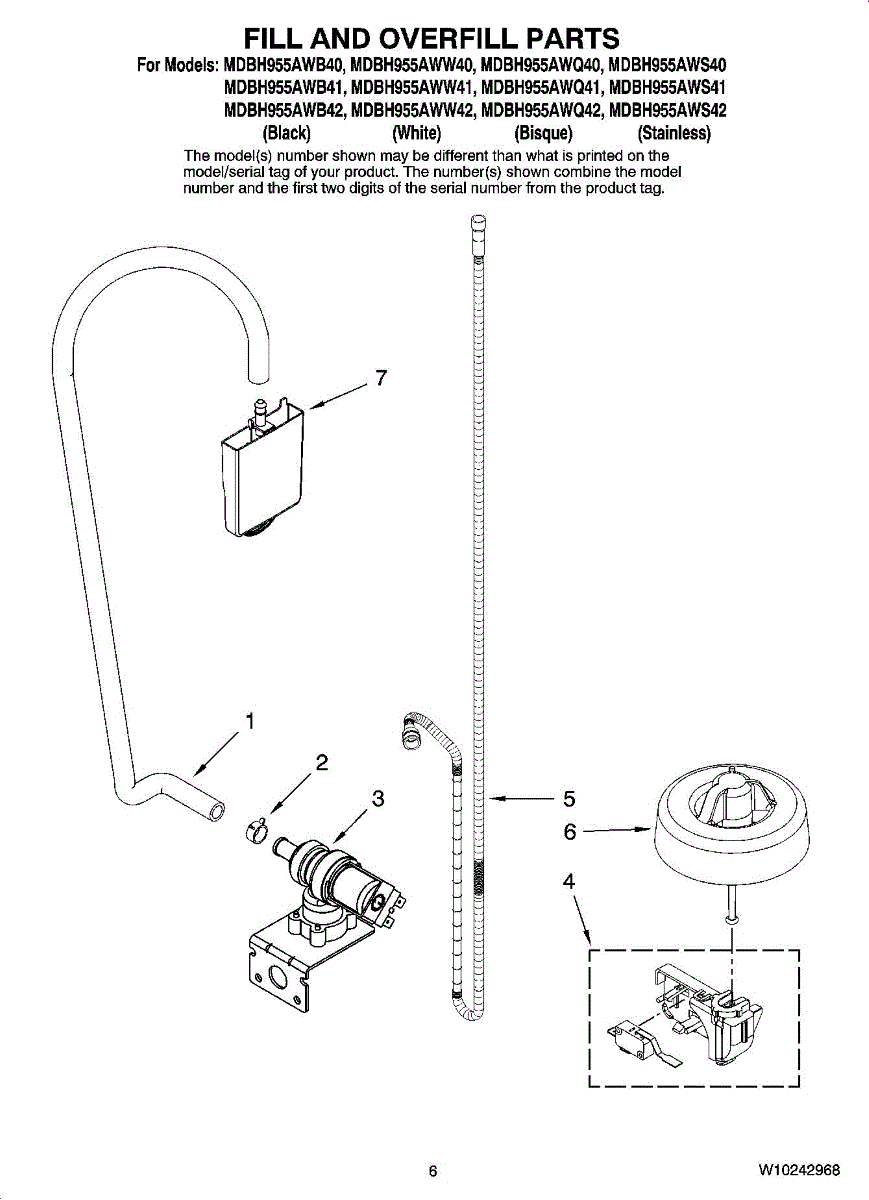 FILL AND OVERFILL PARTS

For Models: MDBH955AWB40, MDBH955AWW40, MDBH955AWQ40, MDBH955AWS40
MDBH955AWB41, MDBH955AWW41, MDBH955AWQ41, MDBH955AWS41
MDBH955AWB42, MDBH955AWW42, MDBH955AWQ42, MDBH955AWS42
(Black) (White) (Bisque) (Stainless)

The model(s) number shown may be different than what is printed on the model/serial tag of your product. The number(s) shown combine the model number and the first two digits of the serial number from the product tag.

7

1

2

3

5

6

4

6

W10242968