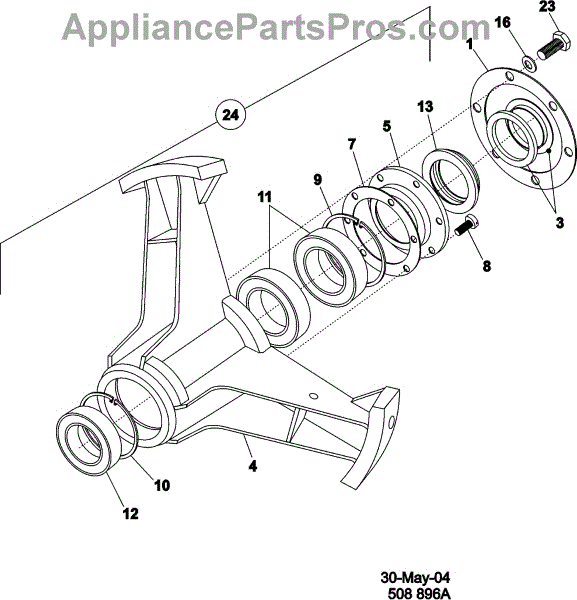 AppliancePartsPros.com

23
16
1
24
13
5
7
9
11
3
8
4
10
12

30-May-04
508 896A