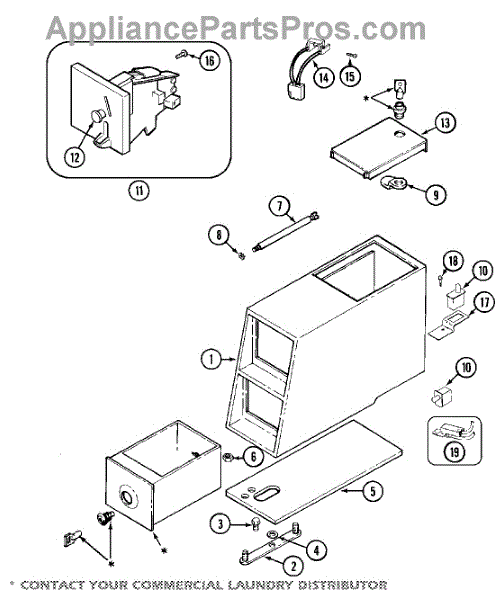 AppliancePartsPros.com

16
12
11
14
15
*
13
9
7
8
18
10
17
1
10
19
6
5
3
4
2
*
*

* CONTACT YOUR COMMERCIAL LAUNDRY DISTRIBUTOR