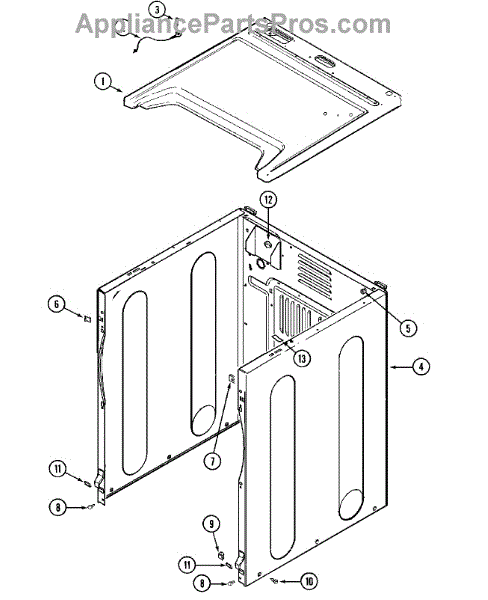 AppliancePartsPros.com

3
1
12
6
5
13
4
7
11
8
9
11
8
10