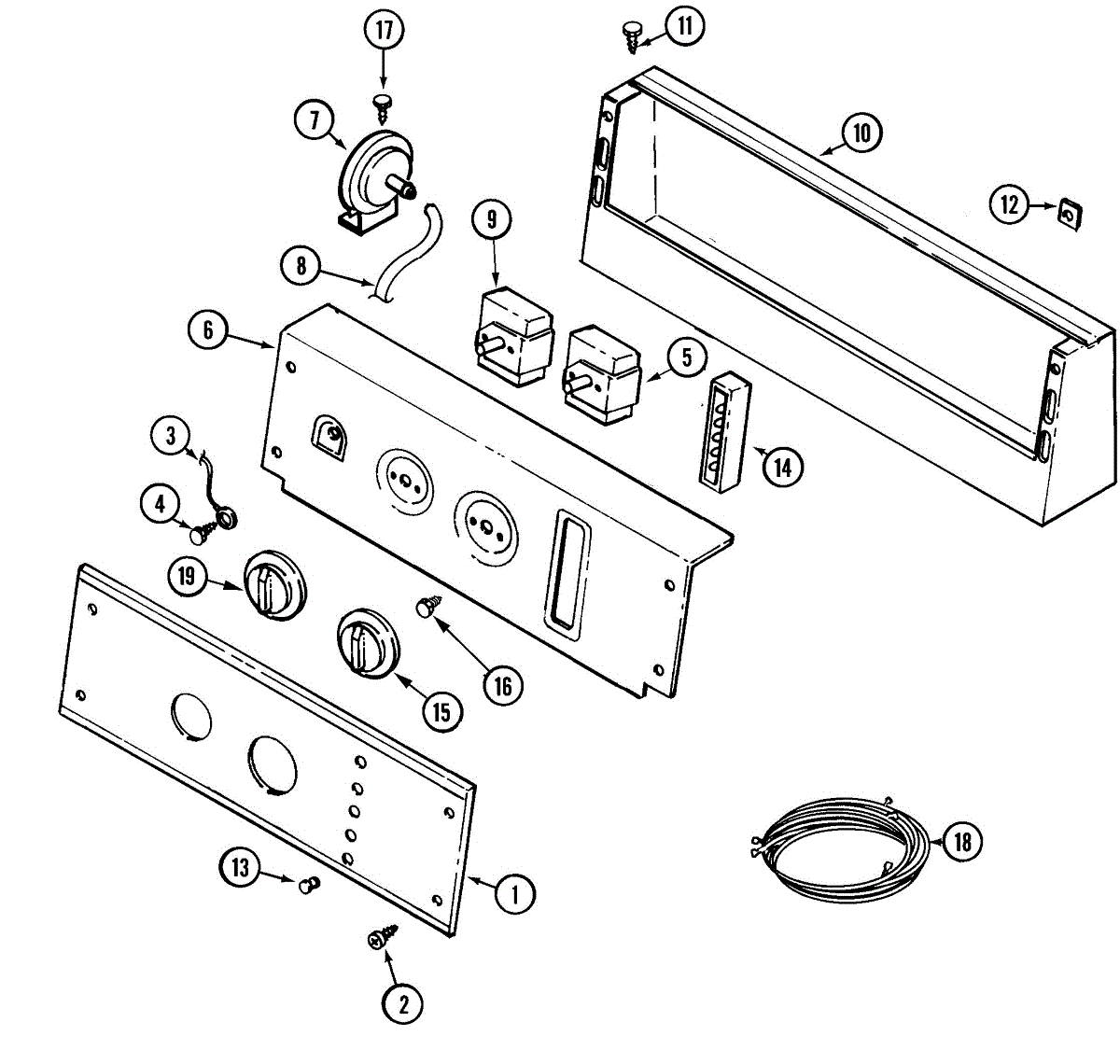 17
11
7
10
12
9
8
6
5
3
14
4
19
16
15
13
1
18
2