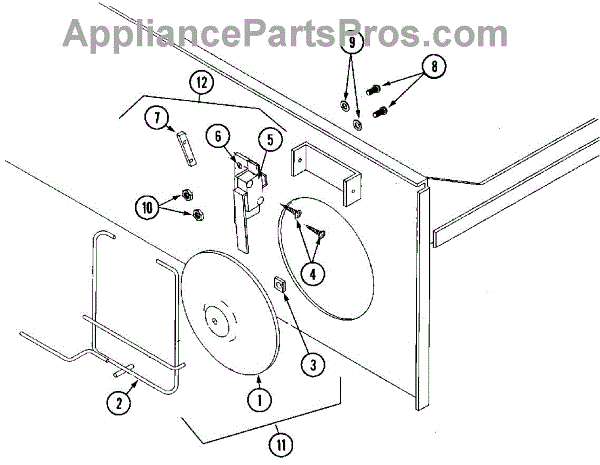 AppliancePartsPros.com

9
8
12
7
6
5
10
4
3
2
1
11