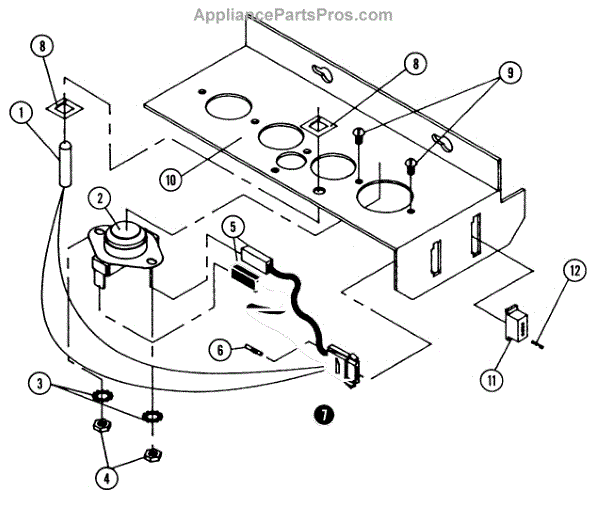 AppliancePartsPros.com

8
1
8
9
10
2
5
12
6
11
3
7
4