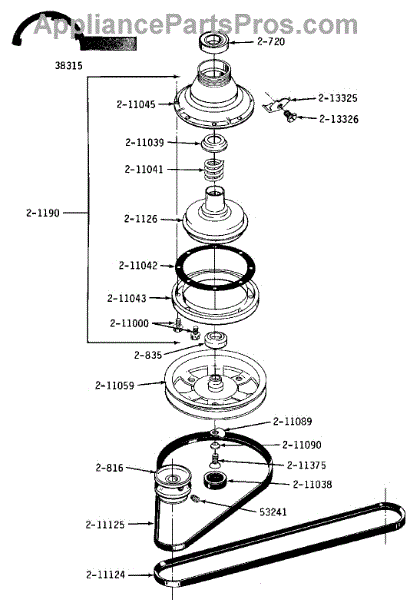 AppliancePartsPros.com

38315

2-720
2-11045
2-13325
2-13326
2-11039
2-11041
2-1190
2-1126
2-11042
2-11043
2-11000
2-835
2-11059
2-11089
2-11090
2-816
2-11375
2-11038
53241
2-11125
2-11124