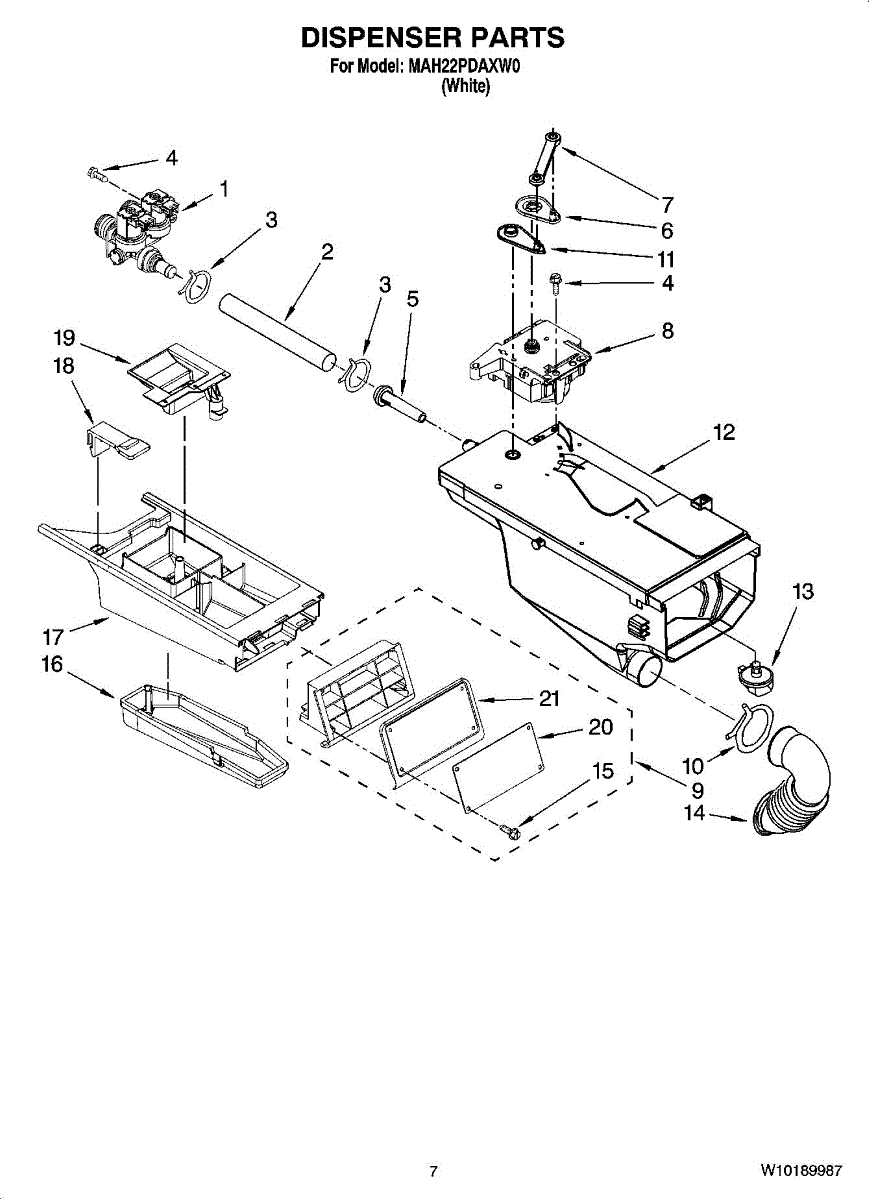 DISPENSER PARTS
For Model: MAH22PDAXW0
(White)

4
1
3
2
3
5
7
6
11
4
8
19
18
12
13
17
16
21
20
15
10
9
14

7
W10189987