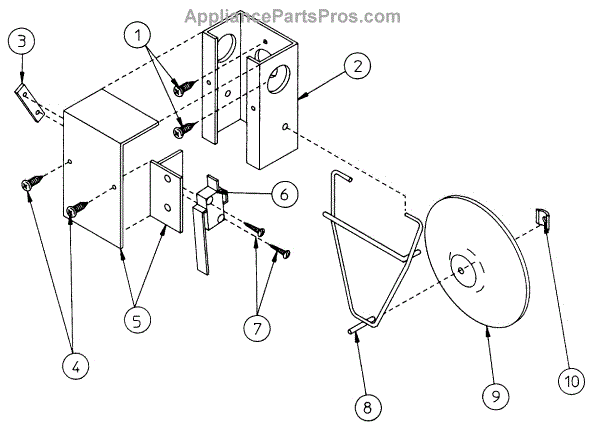 AppliancePartsPros.com

3
1
2
6
5
7
4
8
9
10