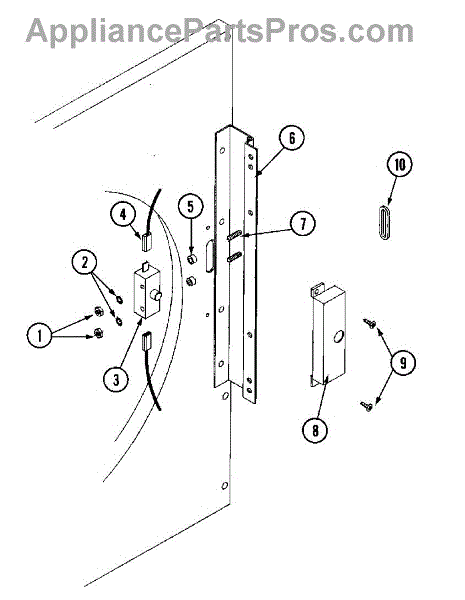 AppliancePartsPros.com

6
10
4
5
7
2
1
3
9
8