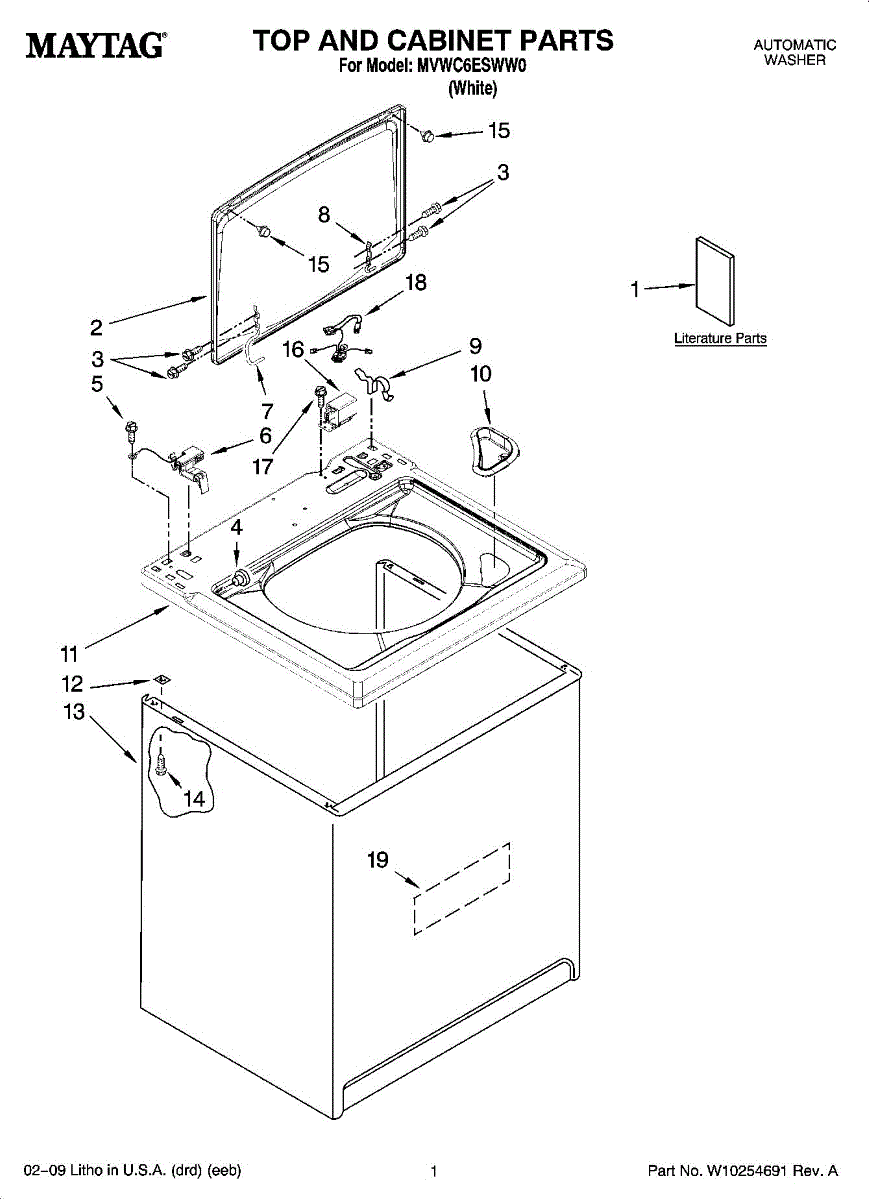 MAYTAG®

TOP AND CABINET PARTS
For Model: MVWC6ESWW0
(White)

AUTOMATIC
WASHER

15
3
8
15
18
1
Literature Parts
2
3
16
9
10
5
7
6
17
4
11
12
13
14
19

02–09 Litho in U.S.A. (drd) (eeb)

1

Part No. W10254691 Rev. A