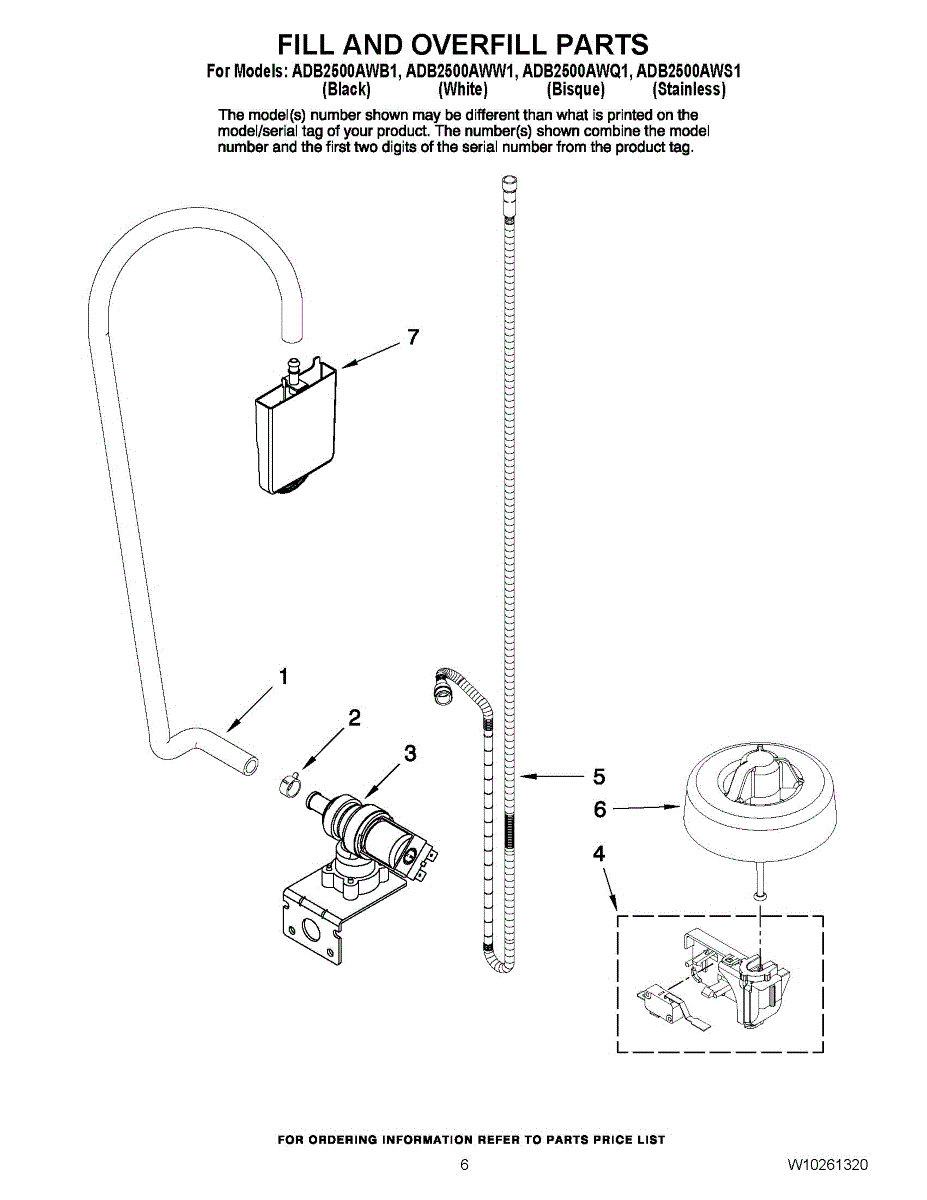 FILL AND OVERFILL PARTS
For Models: ADB2500AWB1, ADB2500AWW1, ADB2500AWQ1, ADB2500AWS1
(Black) (White) (Bisque) (Stainless)

The model(s) number shown may be different than what is printed on the model/serial tag of your product. The number(s) shown combine the model number and the first two digits of the serial number from the product tag.

7

1

2

3

5

6

4

FOR ORDERING INFORMATION REFER TO PARTS PRICE LIST

6

W10261320