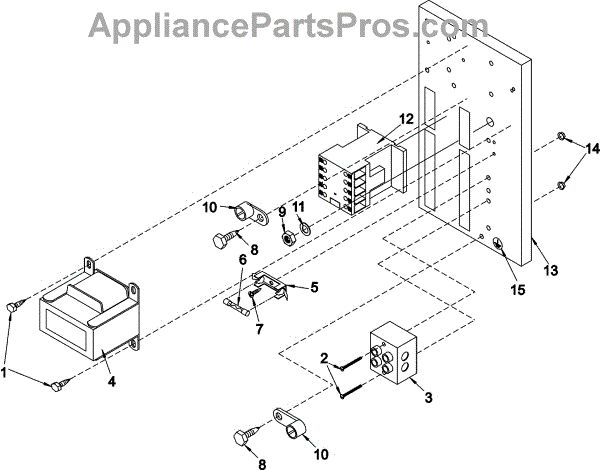 AppliancePartsPros.com

12
14
10
9
11
8
6
5
7
13
15
1
4
2
3
8
10