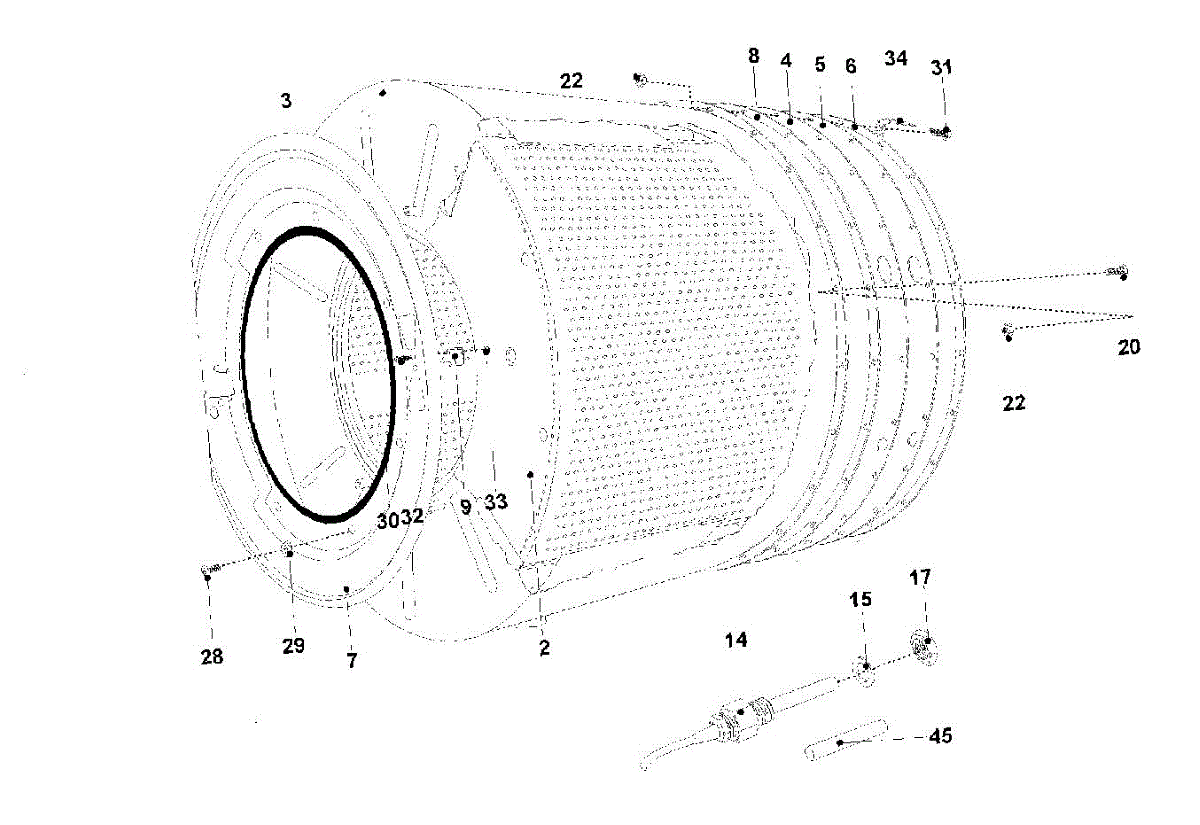 3
22
8
4
5
6
34
31
20
22
30
32
9
33
28
29
7
2
14
15
17
45