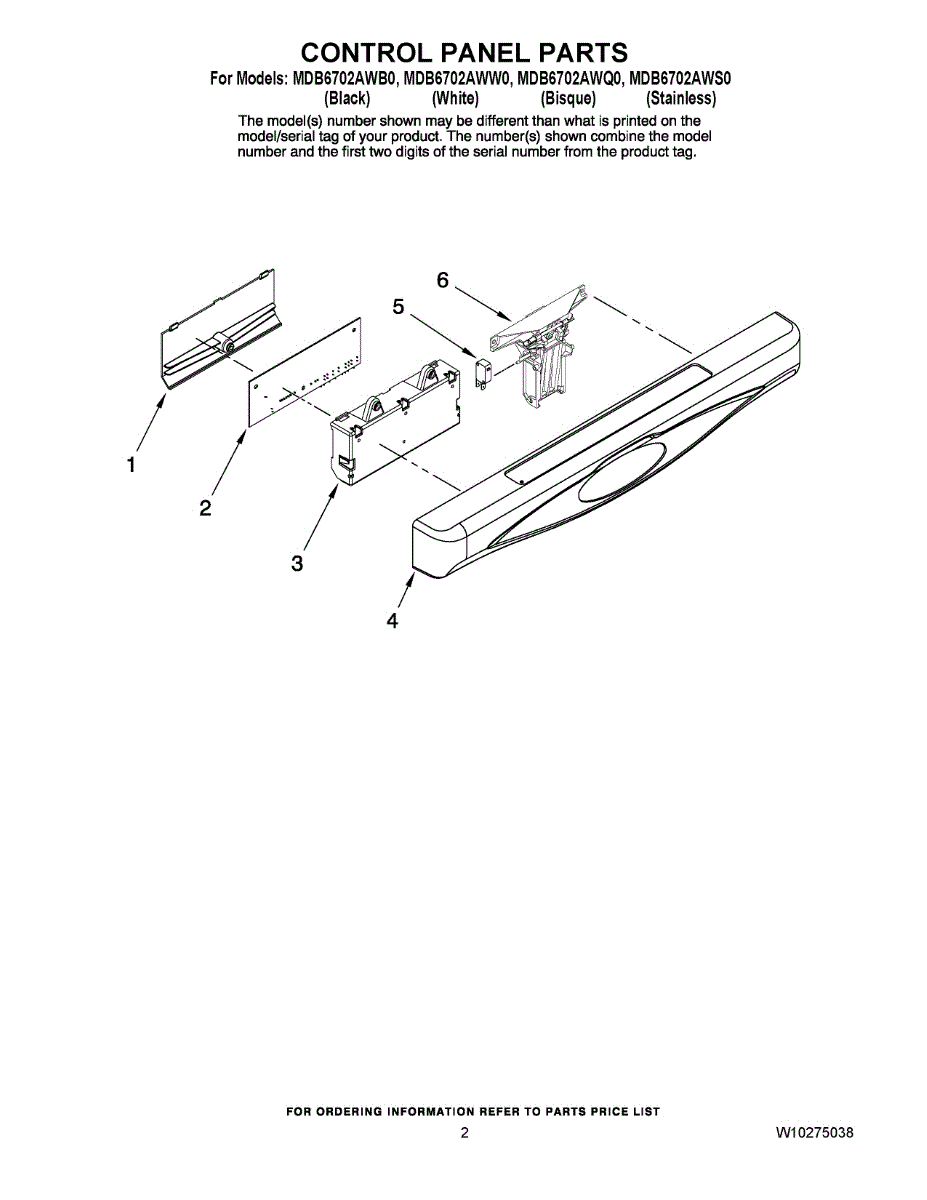 CONTROL PANEL PARTS

For Models: MDB6702AWB0, MDB6702AWW0, MDB6702AWQ0, MDB6702AWS0
(Black) (White) (Bisque) (Stainless)

The model(s) number shown may be different than what is printed on the model/serial tag of your product. The number(s) shown combine the model number and the first two digits of the serial number from the product tag.

6
5
1
2
3
4

FOR ORDERING INFORMATION REFER TO PARTS PRICE LIST
2
W10275038