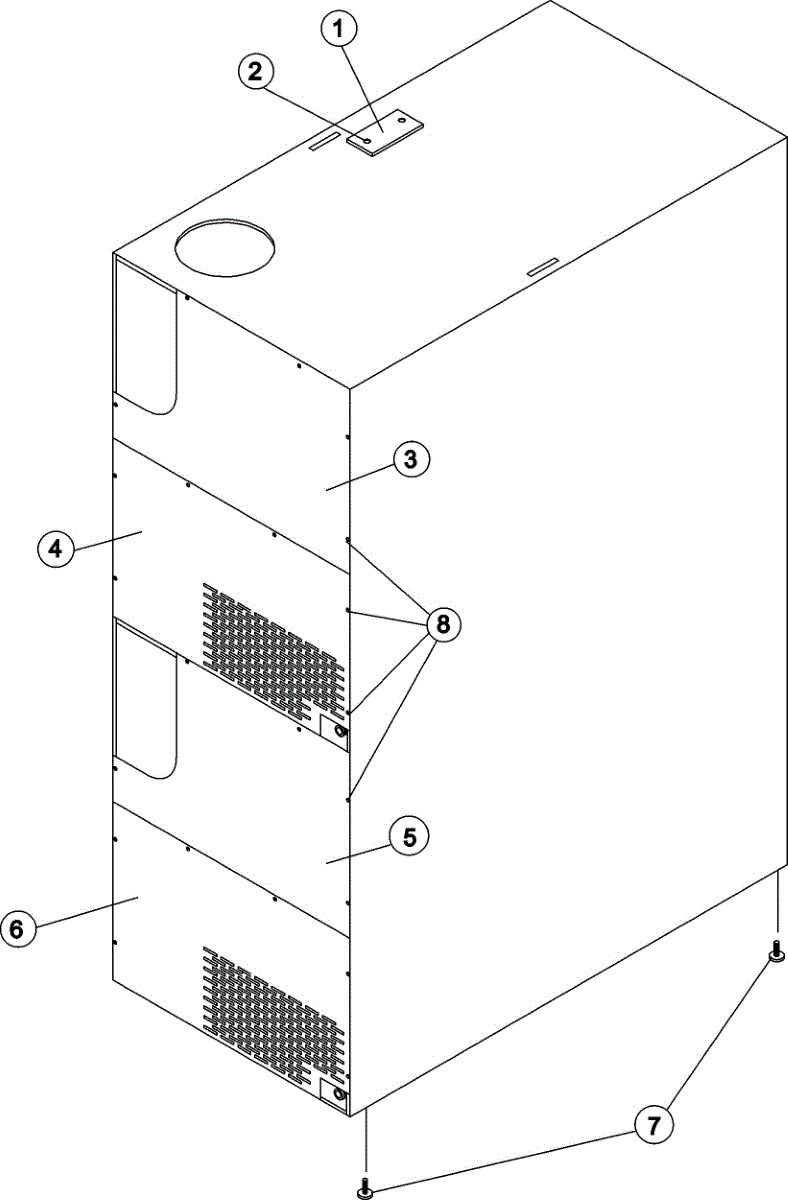 1
2
3
4
8
5
6
7