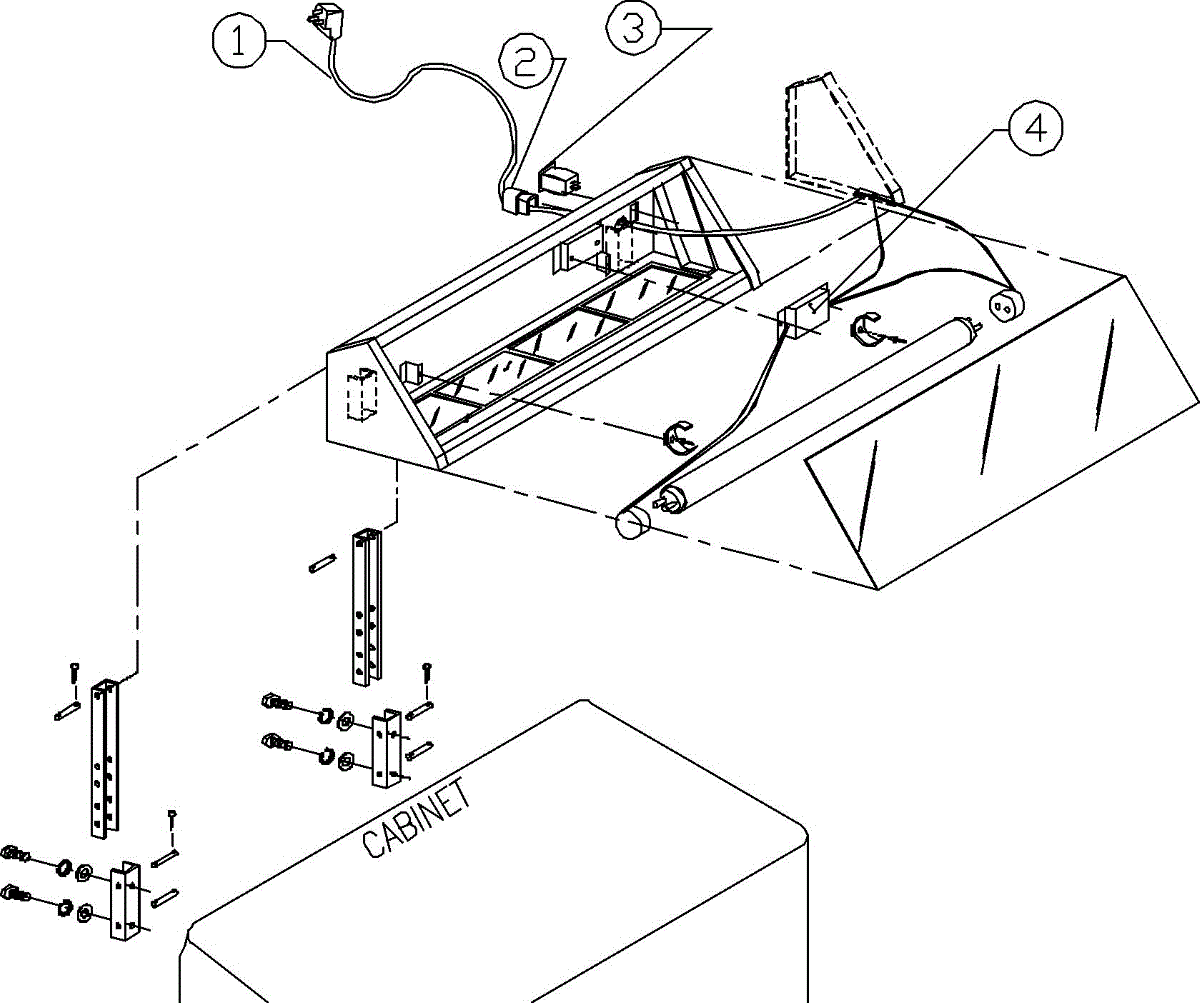 1
2
3
4
CABINET