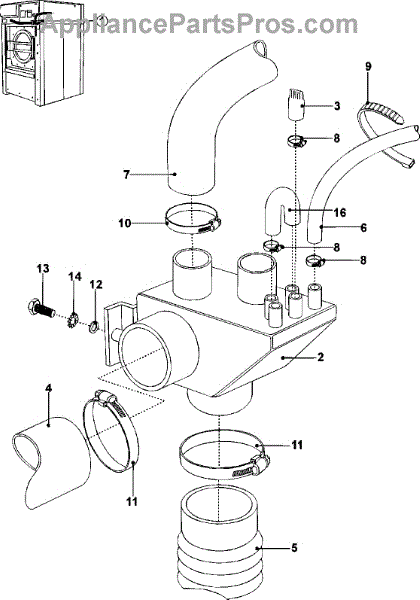 AppliancePartsPros.com

9
3
8
7
16
6
10
8
8
13
14
12
2
4
11
11
5