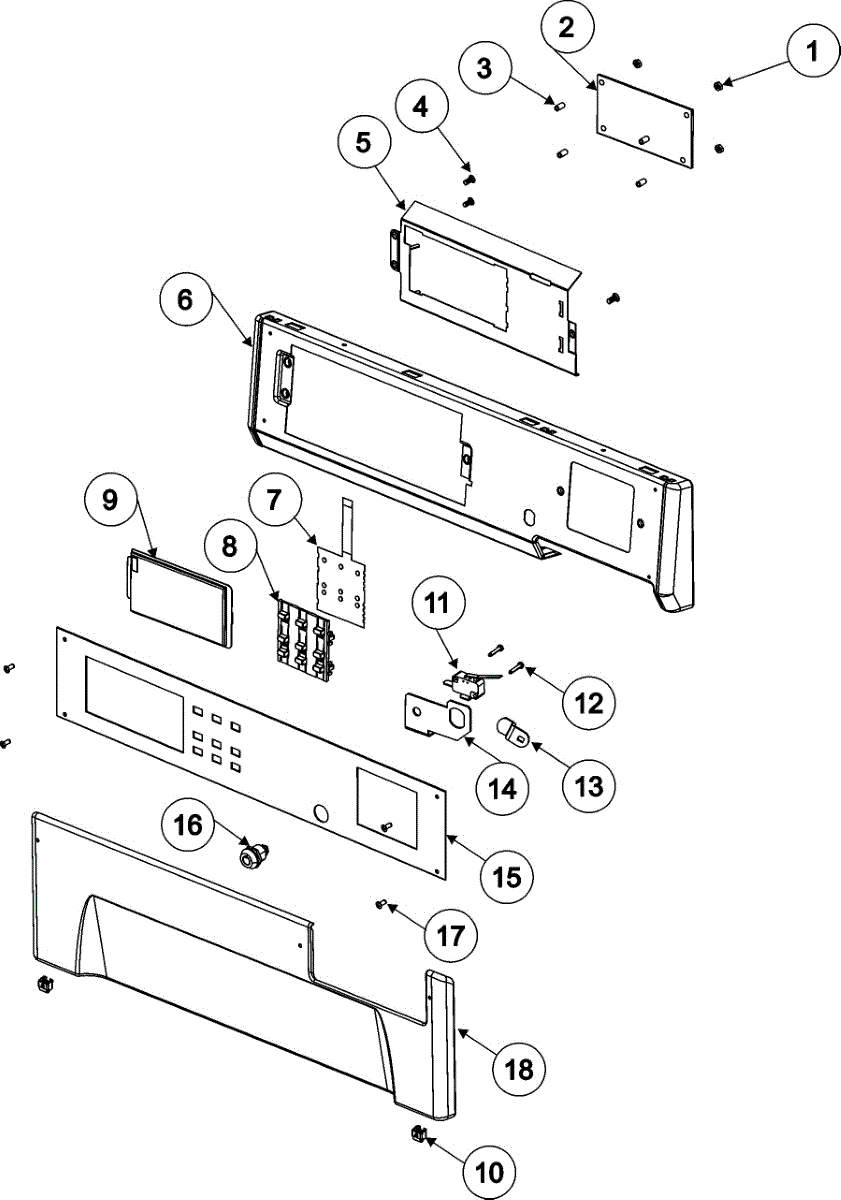 2
1
3
4
5
6
9
7
8
11
12
14
13
16
15
17
18
10