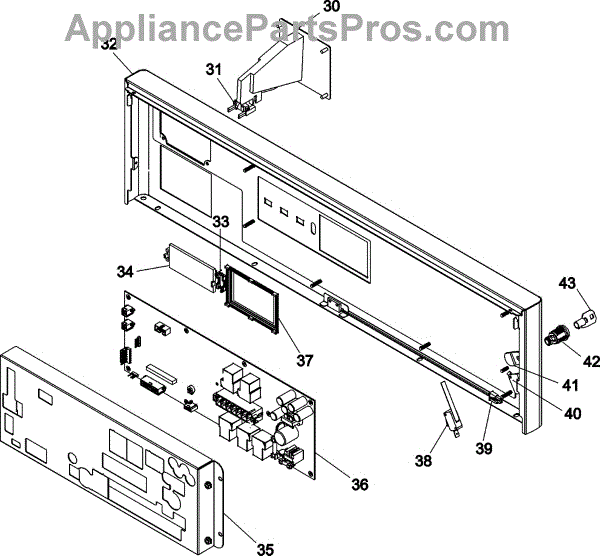 AppliancePartsPros.com

30
32
31
33
34
37
43
42
41
40
39
38
36
35