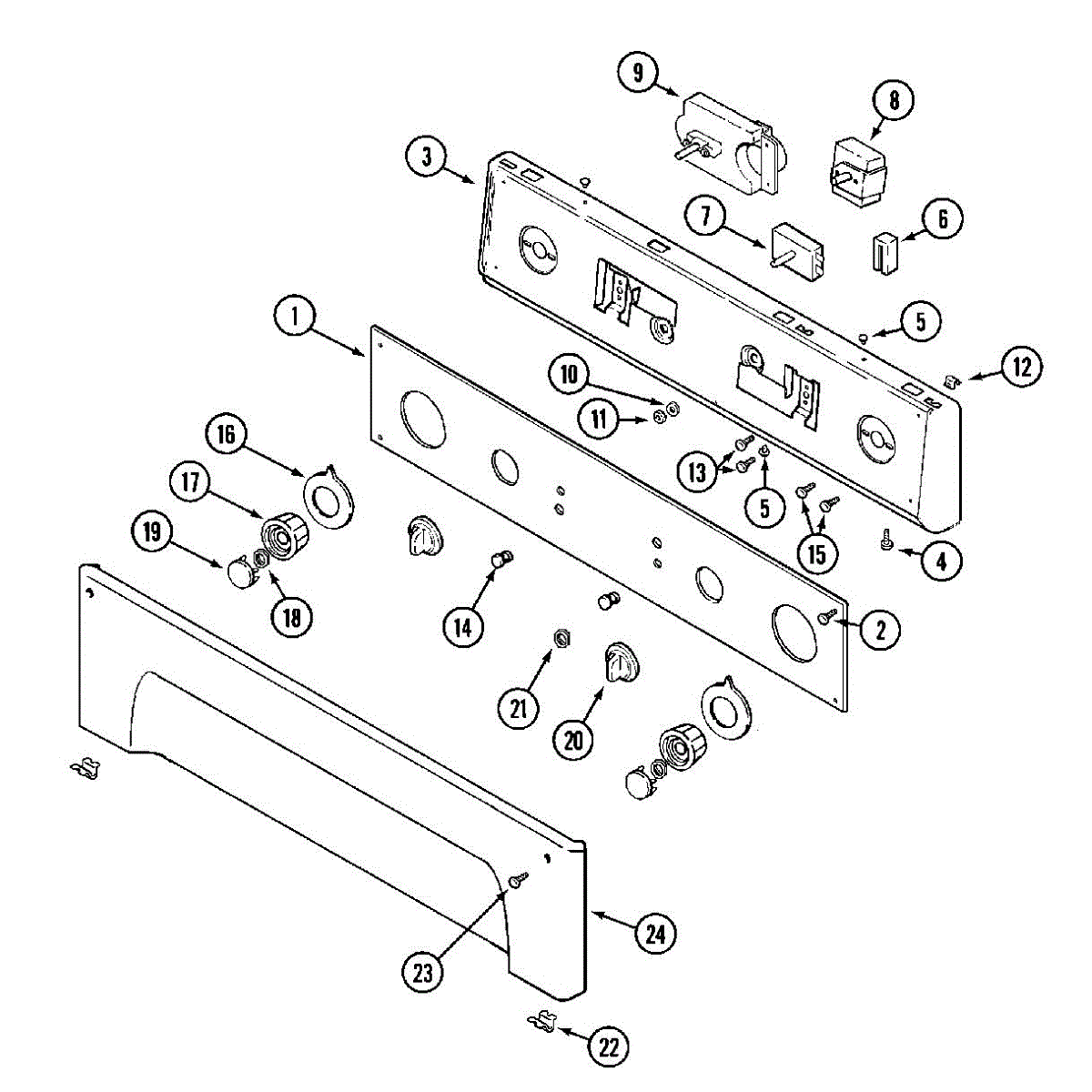 9
8
3
7
6
1
5
12
10
11
16
13
5
17
15
19
4
18
14
2
21
20
24
23
22